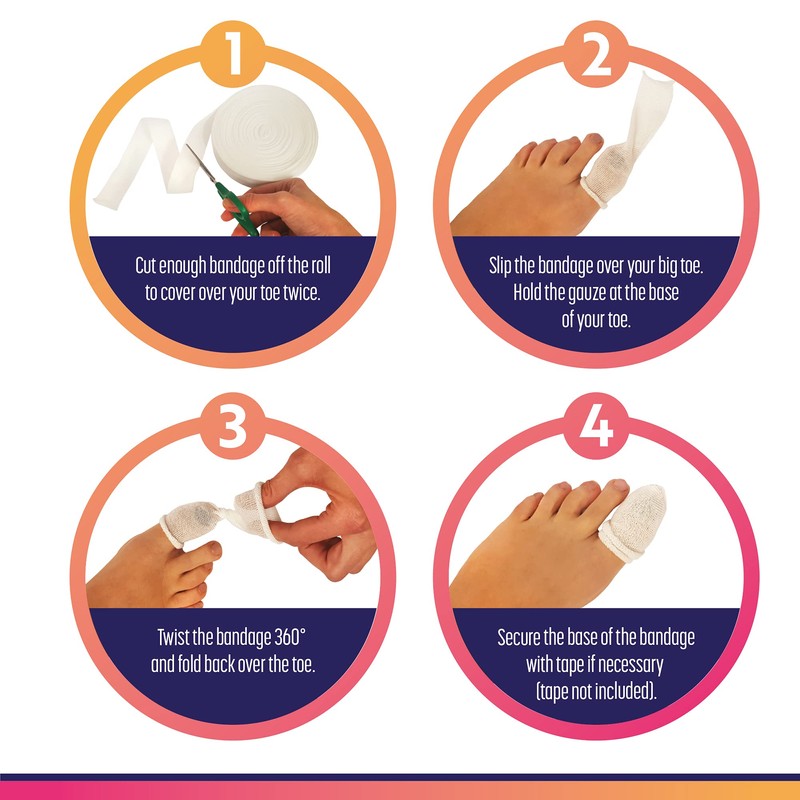 1

Cut enough bandage off the roll to cover over your toe twice.

2

Slip the bandage over your big toe. Hold the gauze at the base of your toe.

3

Twist the bandage 360° and fold back over the toe.

4

Secure the base of the bandage with tape if necessary (tape not included).