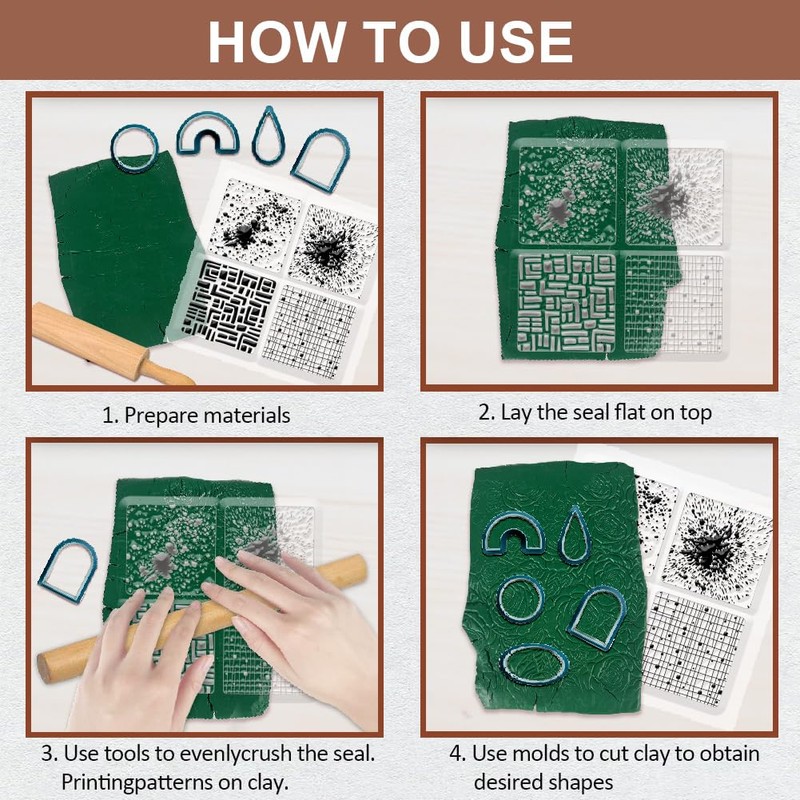 HOW TO USE

1. Prepare materials

2. Lay the seal flat on top

3. Use tools to evenlycrush the seal. Printingpatterns on clay.

4. Use molds to cut clay to obtain desired shapes