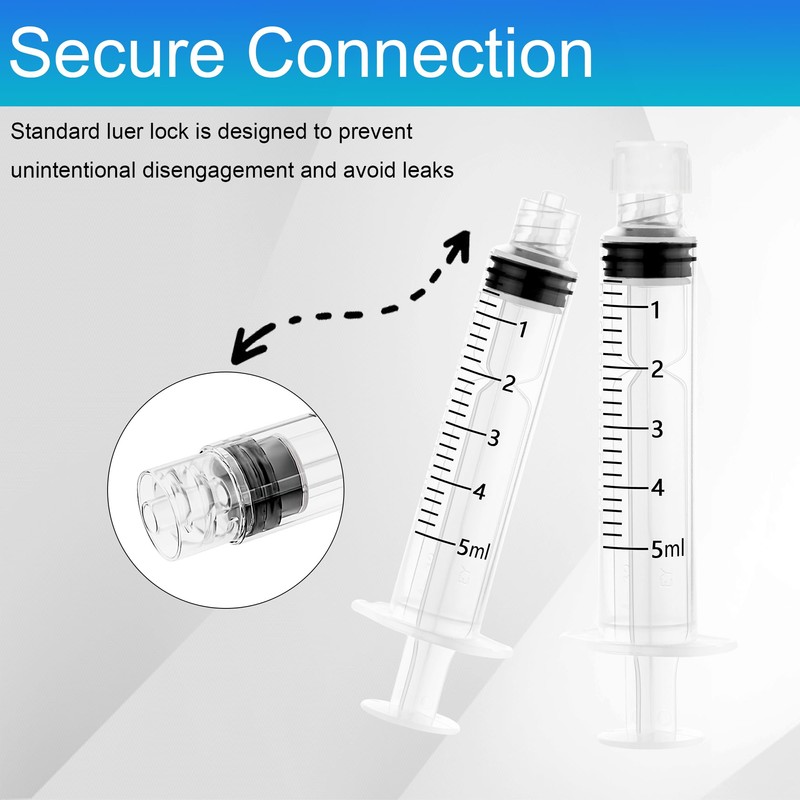 Secure Connection

Standard luer lock is designed to prevent unintentional disengagement and avoid leaks

1
2
3
4
5ml

1
2
3
4
5ml