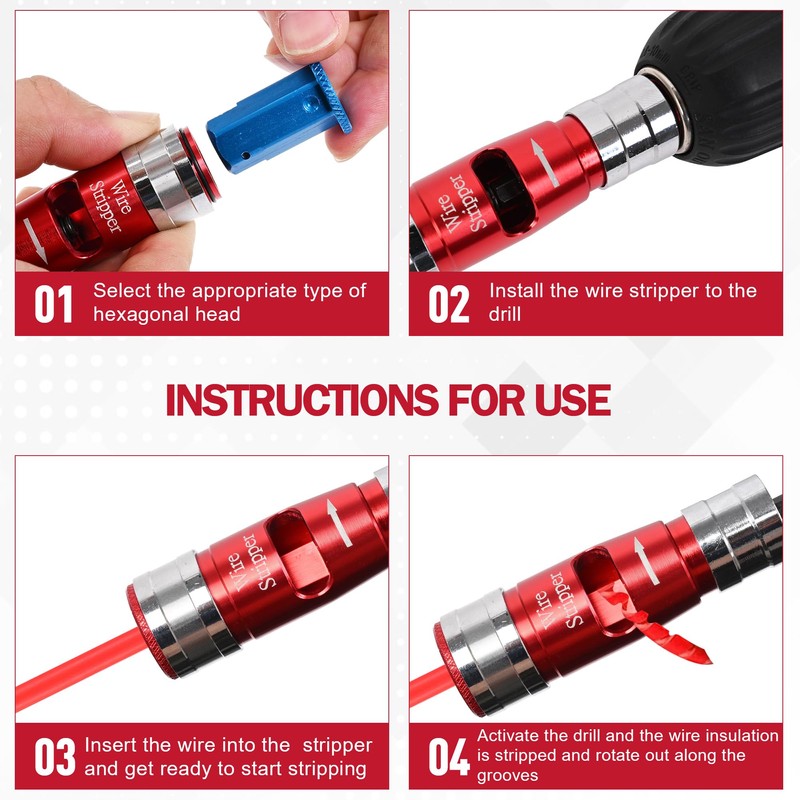 Wire Stripper

01 Select the appropriate type of hexagonal head

Wire Stripper

02 Install the wire stripper to the drill

INSTRUCTIONS FOR USE

Wire Stripper

03 Insert the wire into the stripper and get ready to start stripping

Wire Stripper

04 Activate the drill and the wire insulation is stripped and rotate out along the grooves