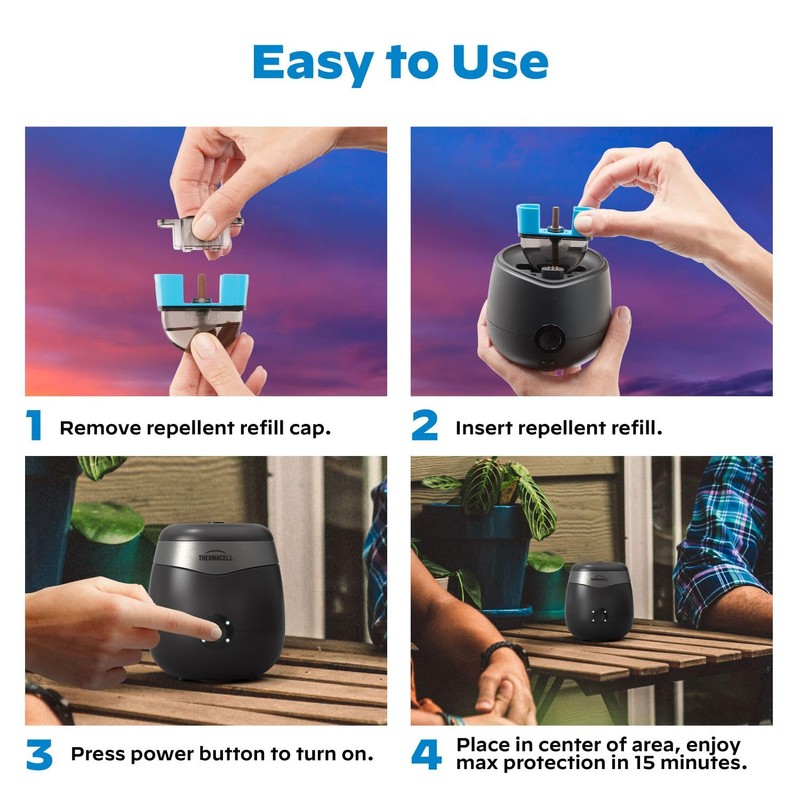 Easy to Use

1 Remove repellent refill cap.

2 Insert repellent refill.

THERMACELL

3 Press power button to turn on.

THERMACELL

4 Place in center of area, enjoy max protection in 15 minutes.