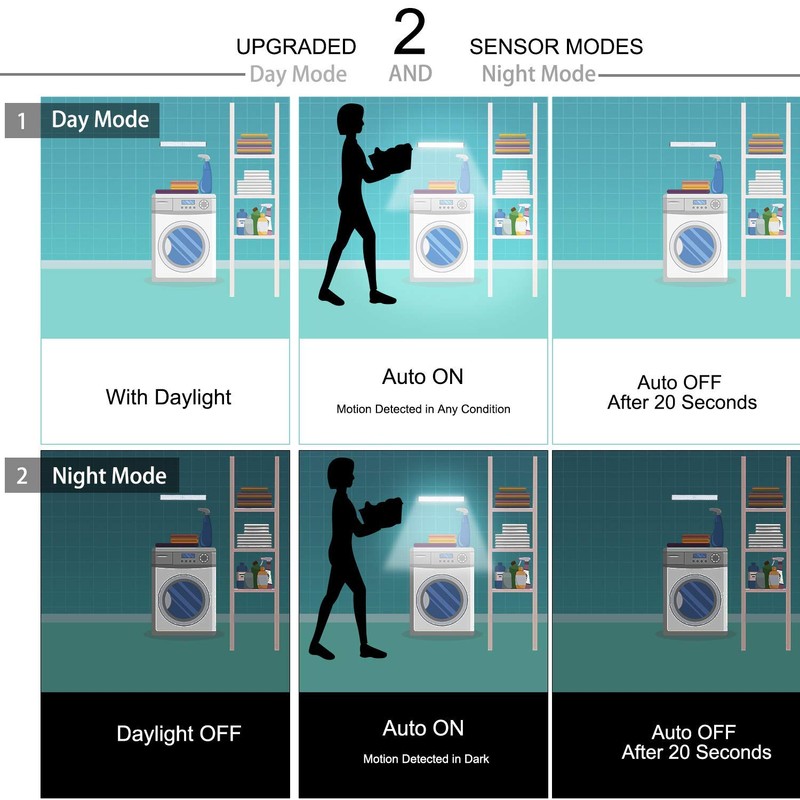 UPGRADED 2 SENSOR MODES
Day Mode AND Night Mode

1 Day Mode

With Daylight

Auto ON
Motion Detected in Any Condition

Auto OFF
After 20 Seconds

2 Night Mode

Daylight OFF

Auto ON
Motion Detected in Dark

Auto OFF
After 20 Seconds