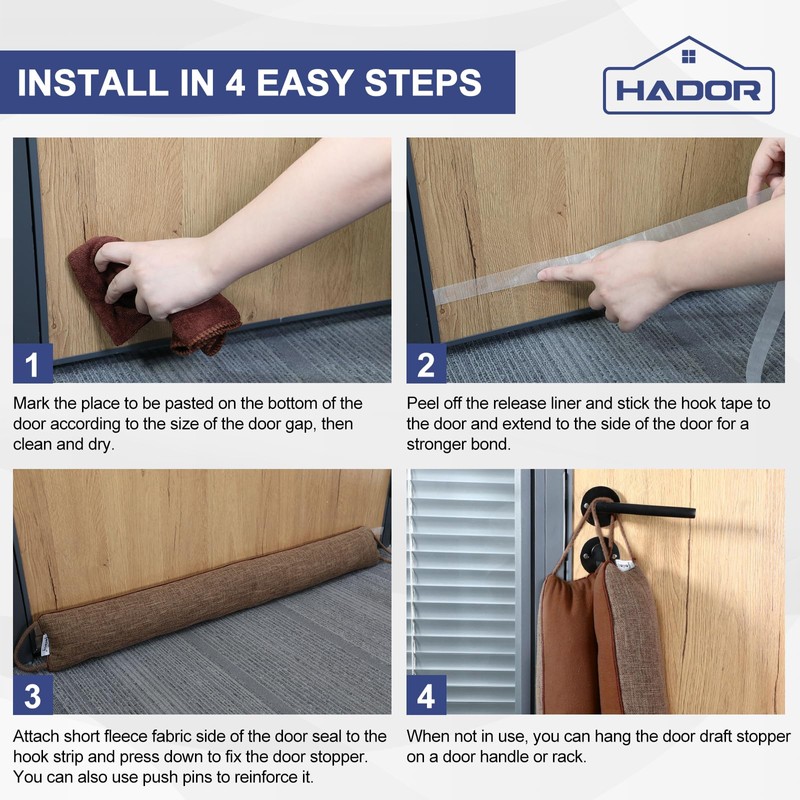 INSTALL IN 4 EASY STEPS

HADOR

1

Mark the place to be pasted on the bottom of the door according to the size of the door gap, then clean and dry.

2

Peel off the release liner and stick the hook tape to the door and extend to the side of the door for a stronger bond.

3

Attach short fleece fabric side of the door seal to the hook strip and press down to fix the door stopper. You can also use push pins to reinforce it.

4

When not in use, you can hang the door draft stopper on a door handle or rack.