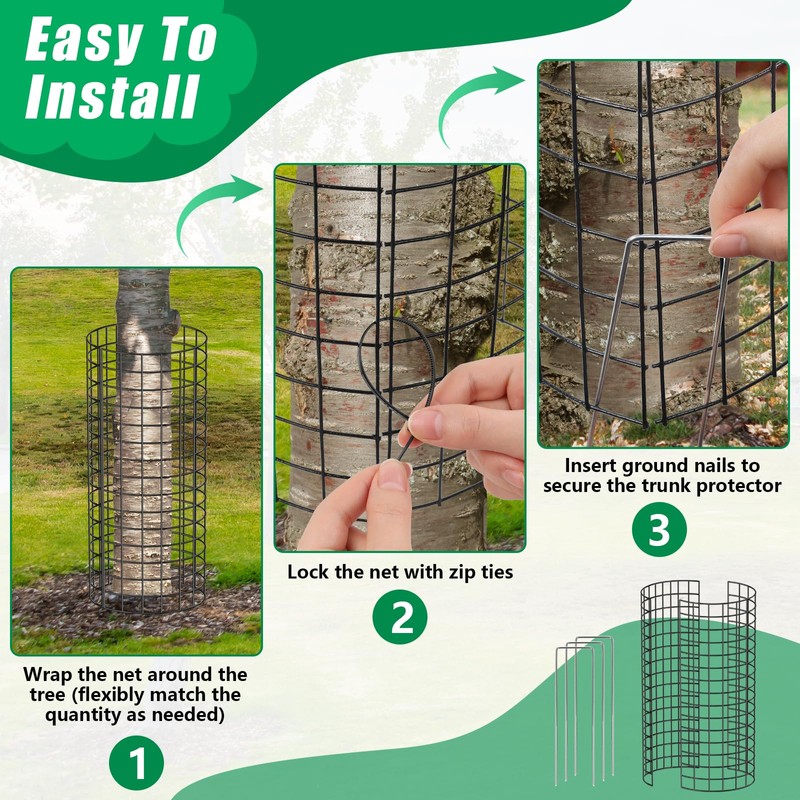 Easy To Install

Wrap the net around the tree (flexibly match the quantity as needed)

1

Lock the net with zip ties

2

Insert ground nails to secure the trunk protector

3