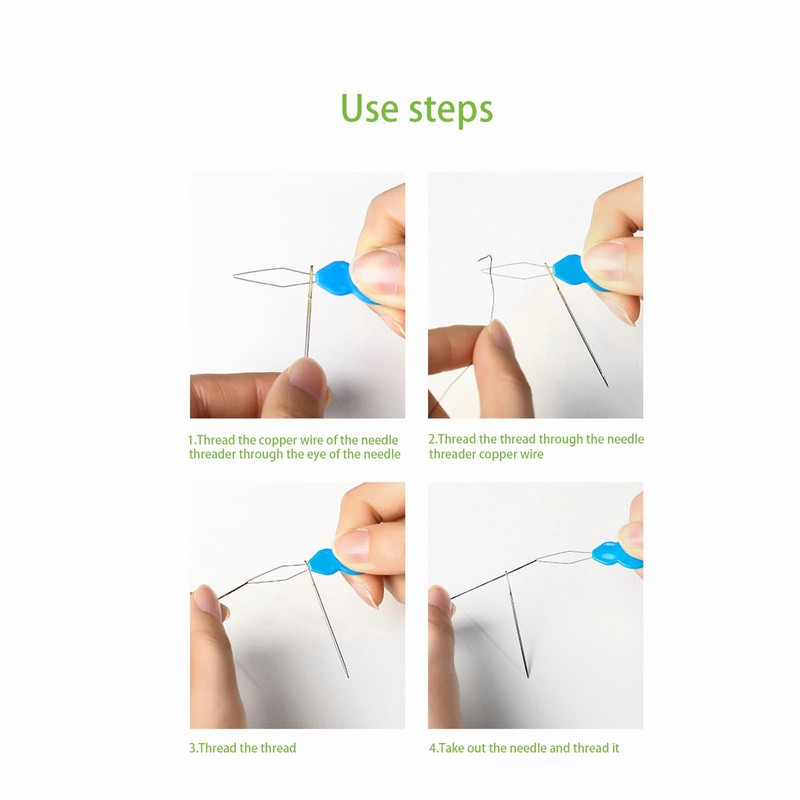 Use steps

1.Thread the copper wire of the needle threader through the eye of the needle

2.Thread the thread through the needle threader copper wire

3.Thread the thread

4.Take out the needle and thread it