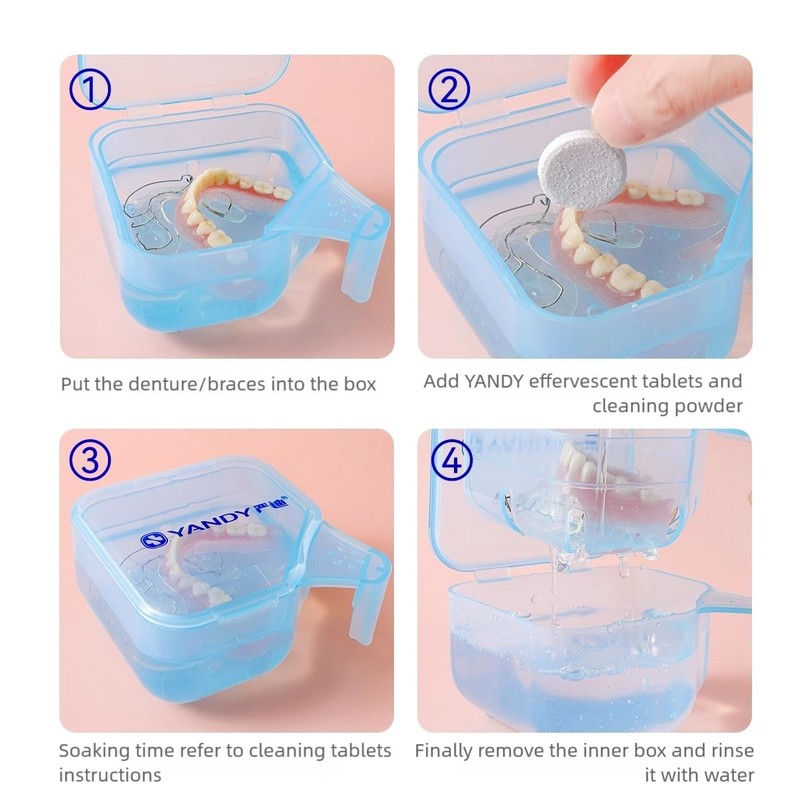 ①

Put the denture/braces into the box

②

Add YANDY effervescent tablets and cleaning powder

③

YANDY 严迪

Soaking time refer to cleaning tablets instructions

④

Finally remove the inner box and rinse it with water