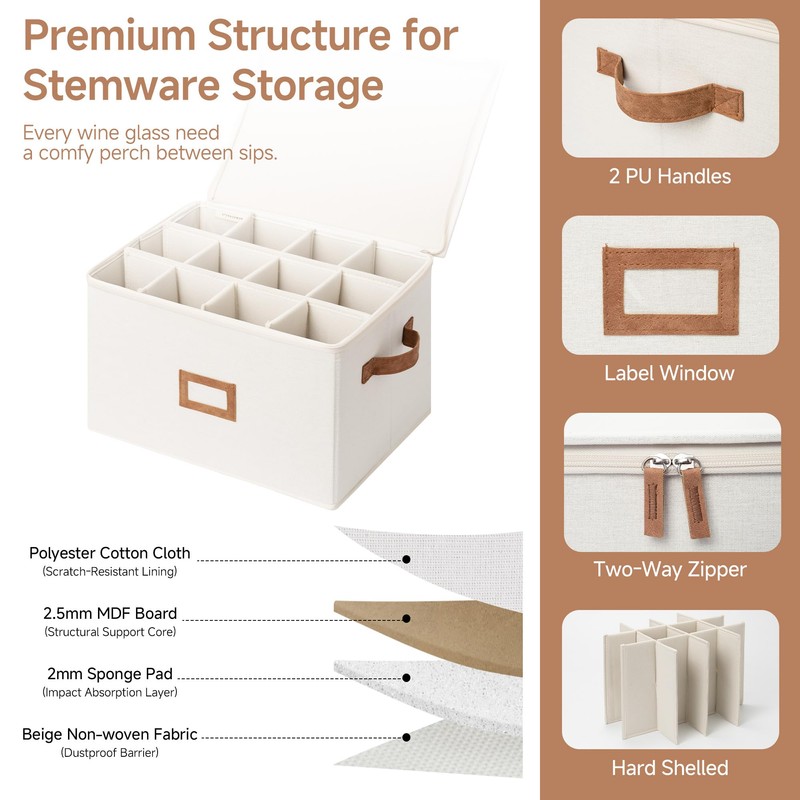 Premium Structure for Stemware Storage

Every wine glass need a comfy perch between sips.

Polyester Cotton Cloth
(Scratch-Resistant Lining)

2.5mm MDF Board
(Structural Support Core)

2mm Sponge Pad
(Impact Absorption Layer)

Beige Non-woven Fabric
(Dustproof Barrier)

2 PU Handles

Label Window

Two-Way Zipper

Hard Shelled