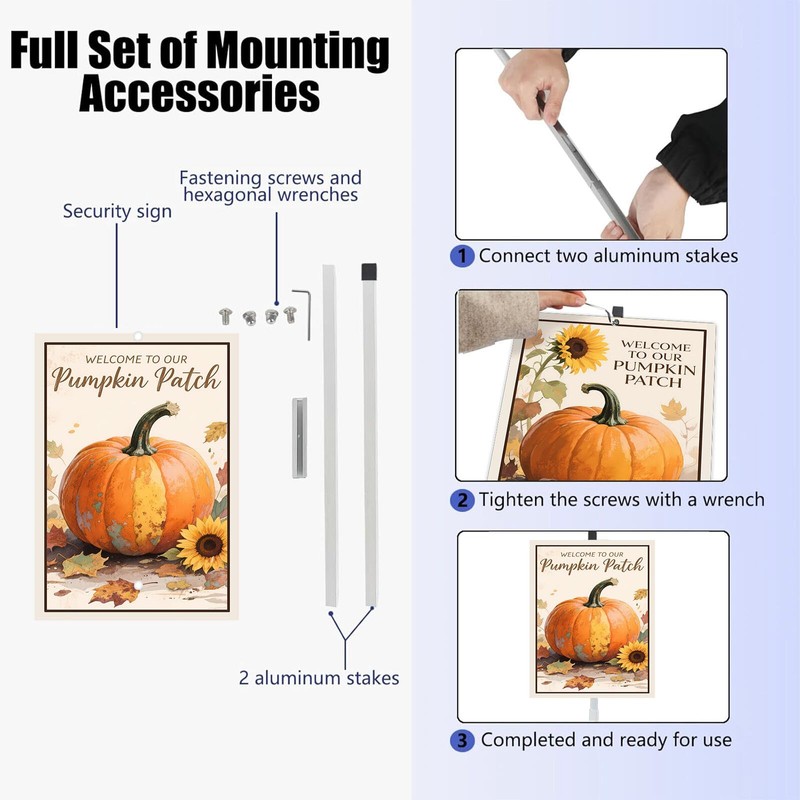 Full Set of Mounting Accessories

Security sign

Fastening screws and hexagonal wrenches

WELCOME TO OUR
Pumpkin Patch

2 aluminum stakes

1 Connect two aluminum stakes

WELCOME TO OUR PUMPKIN PATCH

2 Tighten the screws with a wrench

WELCOME TO OUR
Pumpkin Patch

3 Completed and ready for use