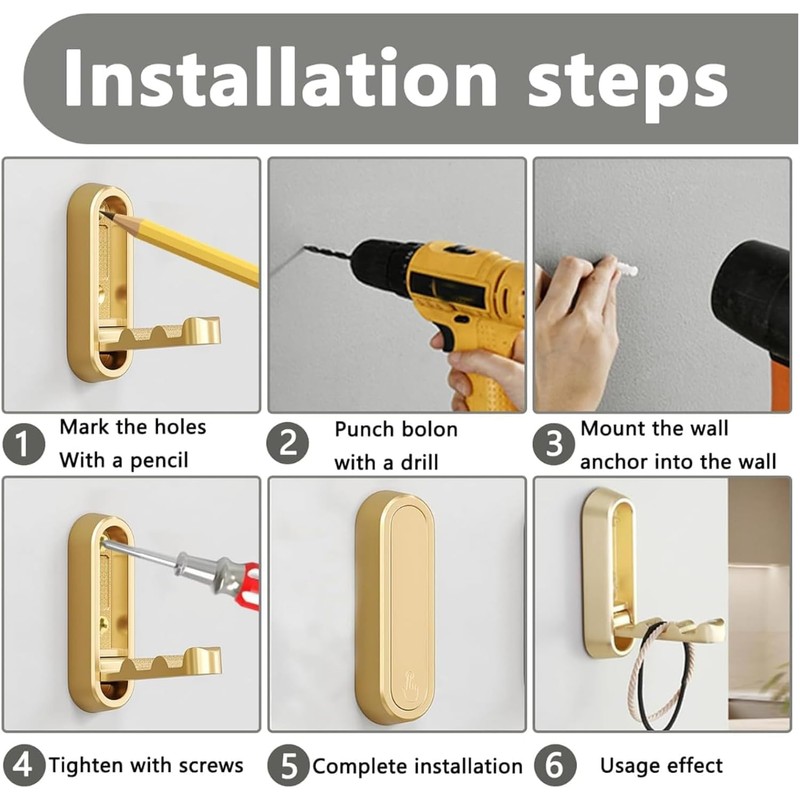 Installation steps

1 Mark the holes With a pencil

2 Punch bolon with a drill

3 Mount the wall anchor into the wall

4 Tighten with screws

5 Complete installation

6 Usage effect