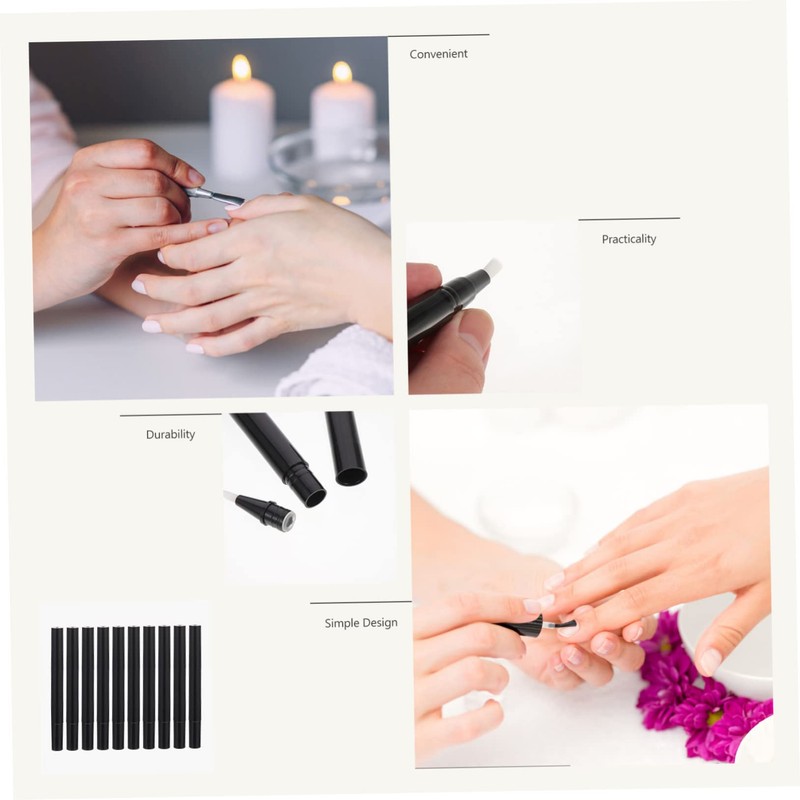 Convenient

Practicality

Durability

Simple Design