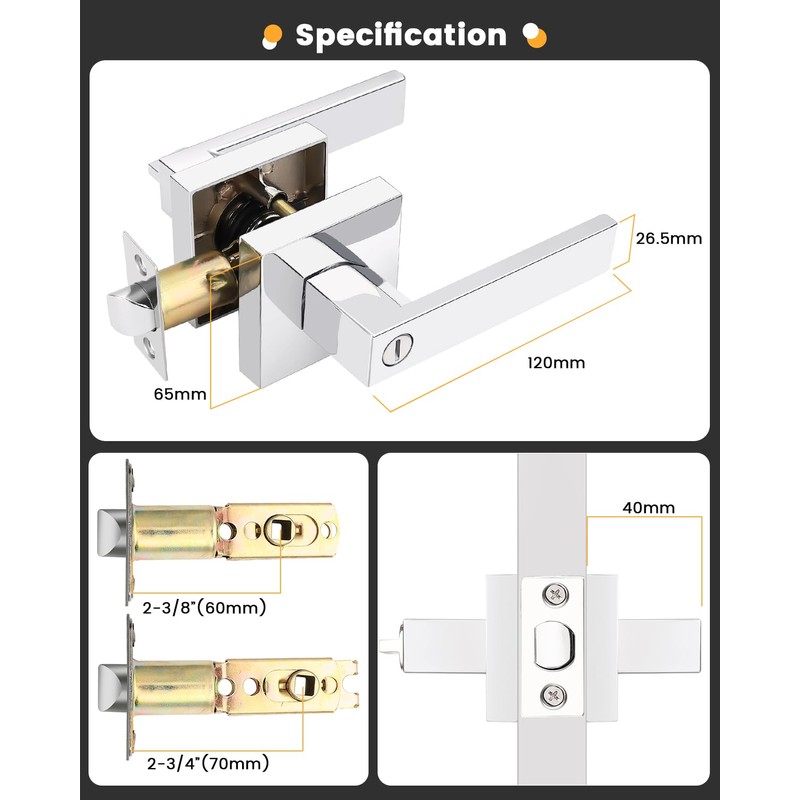 Specification

26.5mm

120mm

65mm

2-3/8"(60mm)

2-3/4"(70mm)

40mm