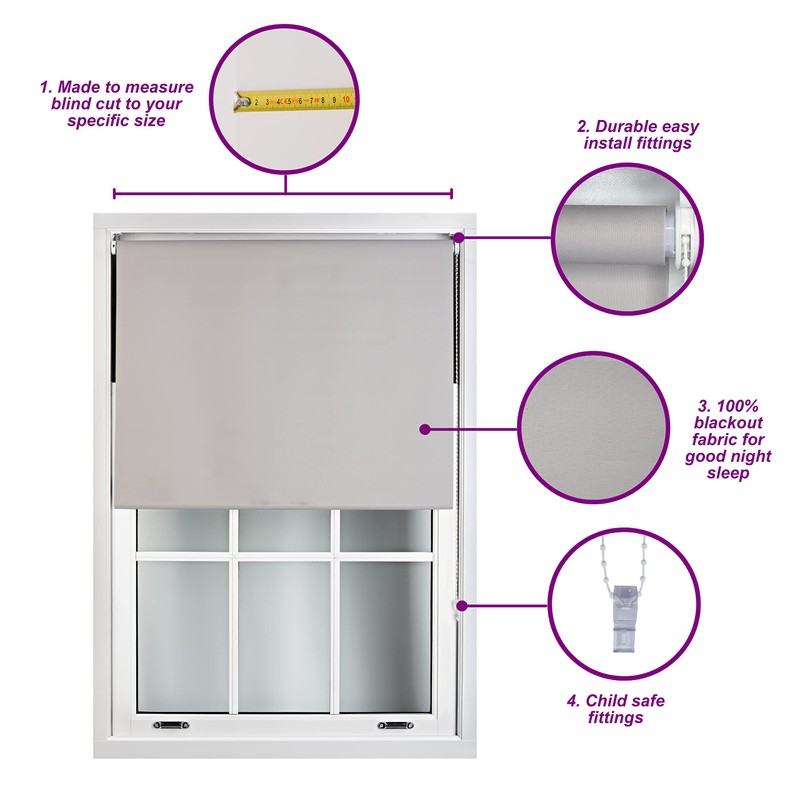 1. Made to measure blind cut to your specific size

2 3 4 5 6 7 8 9 10

2. Durable easy install fittings

3. 100% blackout fabric for good night sleep

4. Child safe fittings