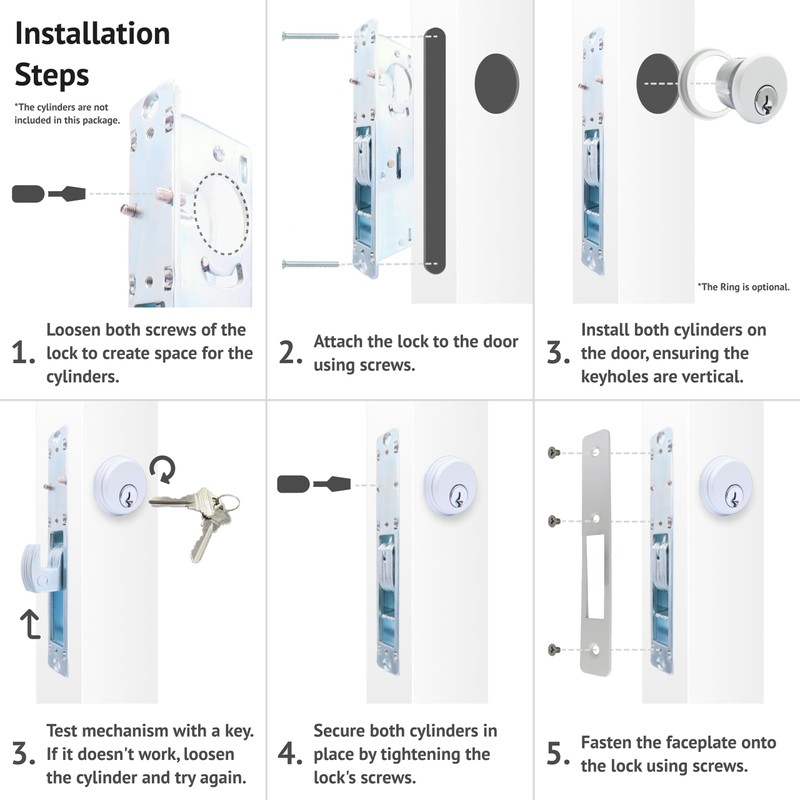 Installation Steps

*The cylinders are not included in this package.

1. Loosen both screws of the lock to create space for the cylinders.

2. Attach the lock to the door using screws.

*The Ring is optional.

3. Install both cylinders on the door, ensuring the keyholes are vertical.

3. Test mechanism with a key. If it doesn't work, loosen the cylinder and try again.

4. Secure both cylinders in place by tightening the lock's screws.

5. Fasten the faceplate onto the lock using screws.