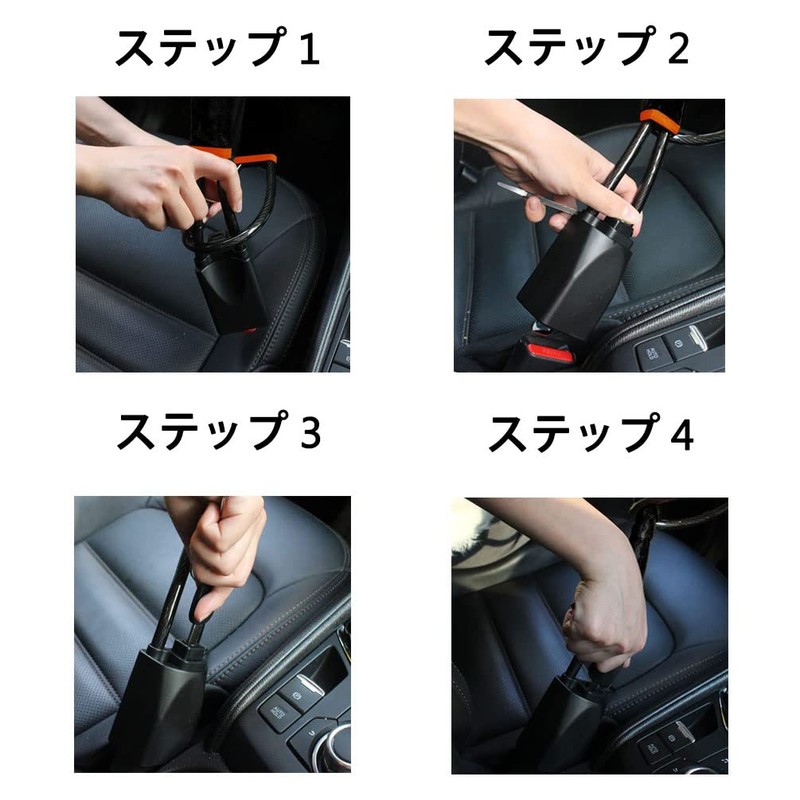 ステップ 1

ステップ 2

ステップ 3

ステップ 4