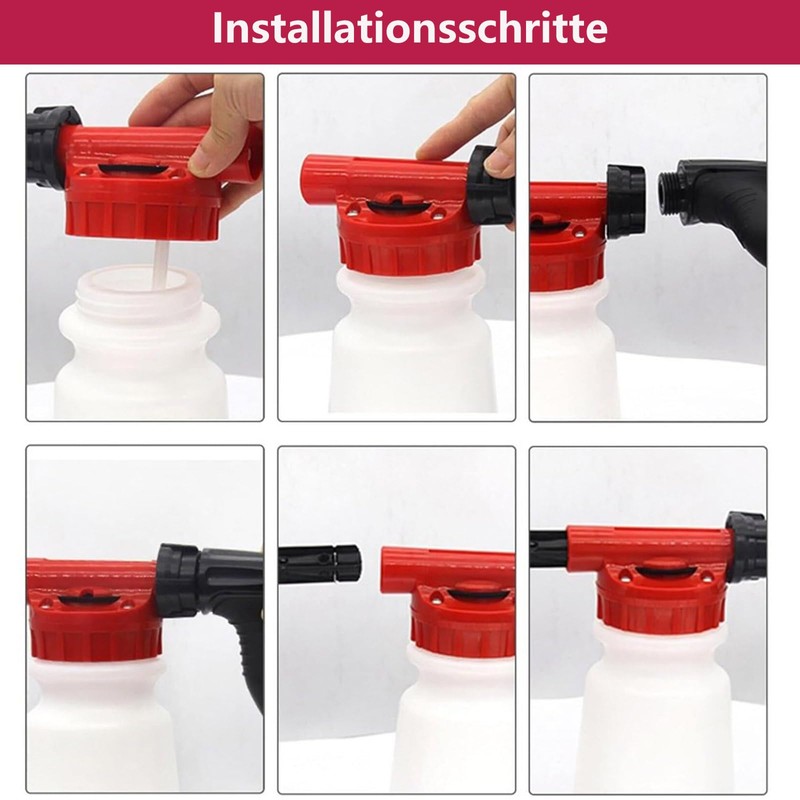 Installationsschritte