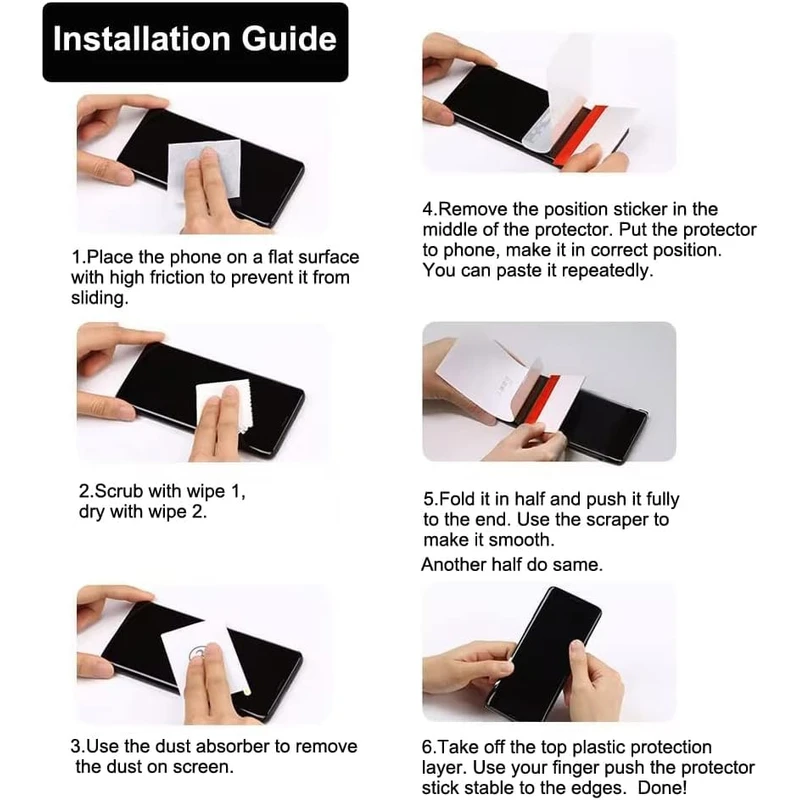 Installation Guide

1.Place the phone on a flat surface with high friction to prevent it from sliding.

2.Scrub with wipe 1, dry with wipe 2.

3.Use the dust absorber to remove the dust on screen.

4.Remove the position sticker in the middle of the protector. Put the protector to phone, make it in correct position. You can paste it repeatedly.

5.Fold it in half and push it fully to the end. Use the scraper to make it smooth.
Another half do same.

6.Take off the top plastic protection layer. Use your finger push the protector stick stable to the edges. Done!