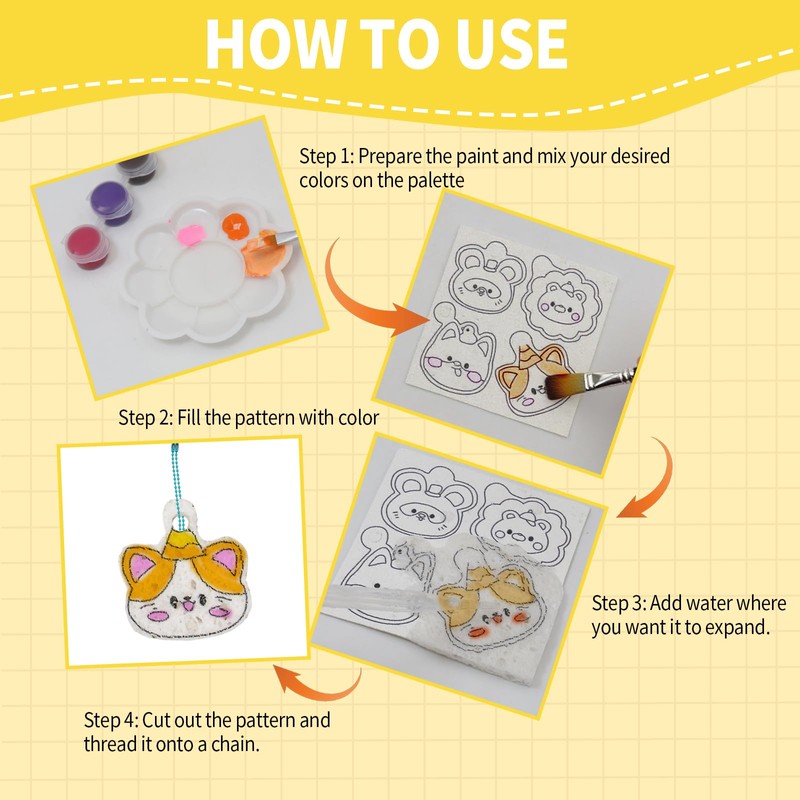 HOW TO USE

Step 1: Prepare the paint and mix your desired colors on the palette

Step 2: Fill the pattern with color

Step 3: Add water where you want it to expand.

Step 4: Cut out the pattern and thread it onto a chain.