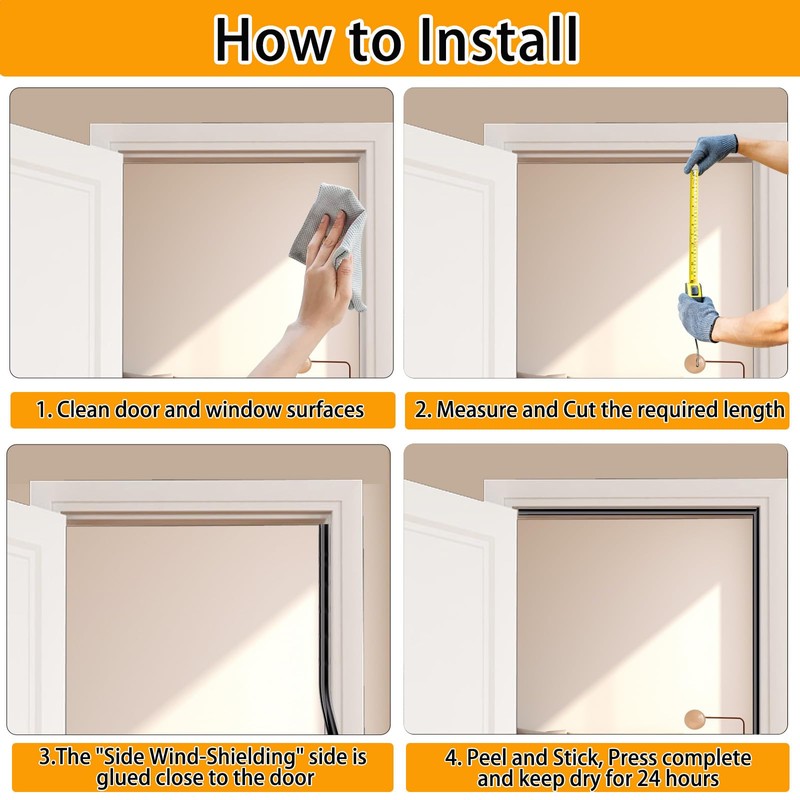 How to Install

1. Clean door and window surfaces

2. Measure and Cut the required length

3.The "Side Wind-Shielding" side is glued close to the door

4. Peel and Stick, Press complete and keep dry for 24 hours