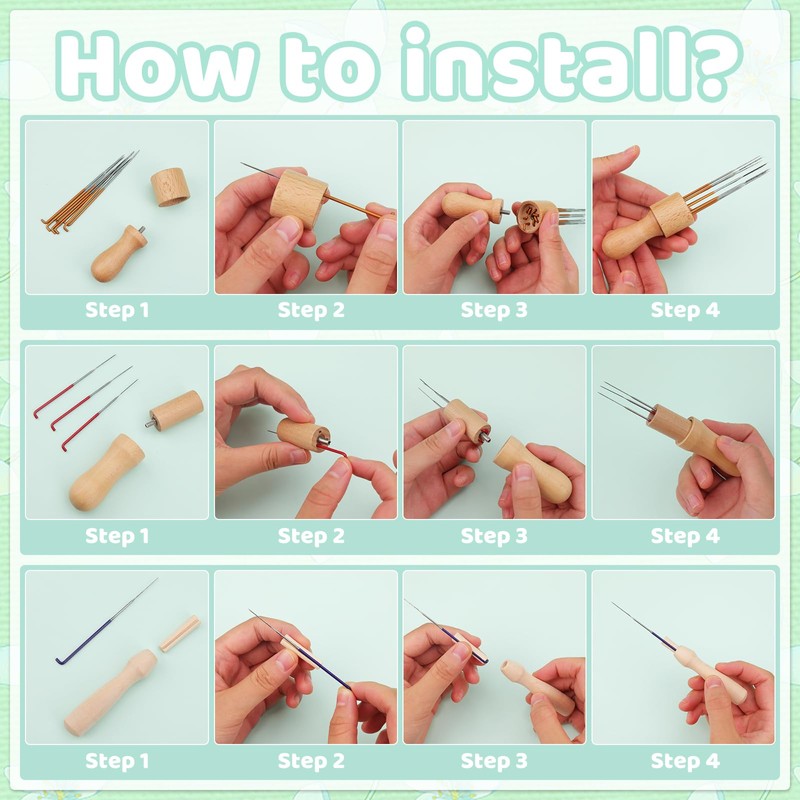 How to install?

Step 1

Step 2

Step 3

Step 4

Step 1

Step 2

Step 3

Step 4

Step 1

Step 2

Step 3

Step 4