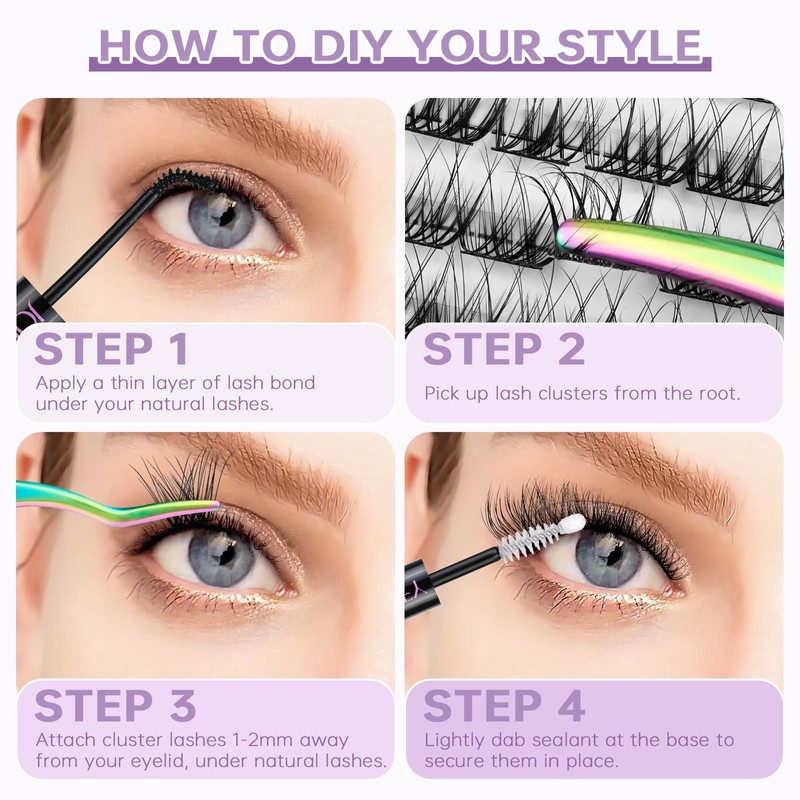 HOW TO DIY YOUR STYLE

STEP 1
Apply a thin layer of lash bond under your natural lashes.

STEP 2
Pick up lash clusters from the root.

STEP 3
Attach cluster lashes 1-2mm away from your eyelid, under natural lashes.

STEP 4
Lightly dab sealant at the base to secure them in place.