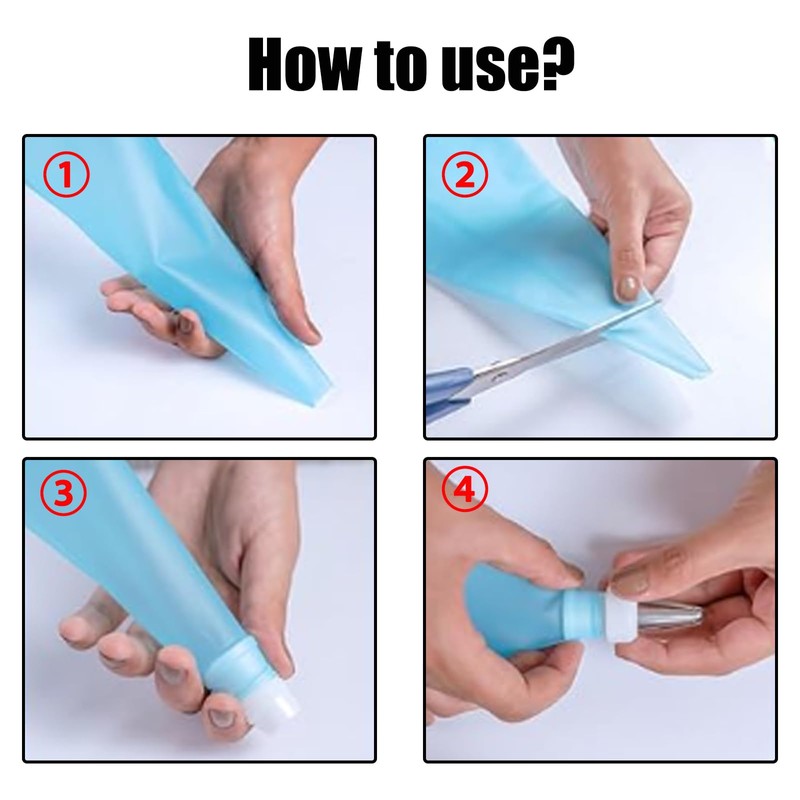 How to use?

①

②

③

④