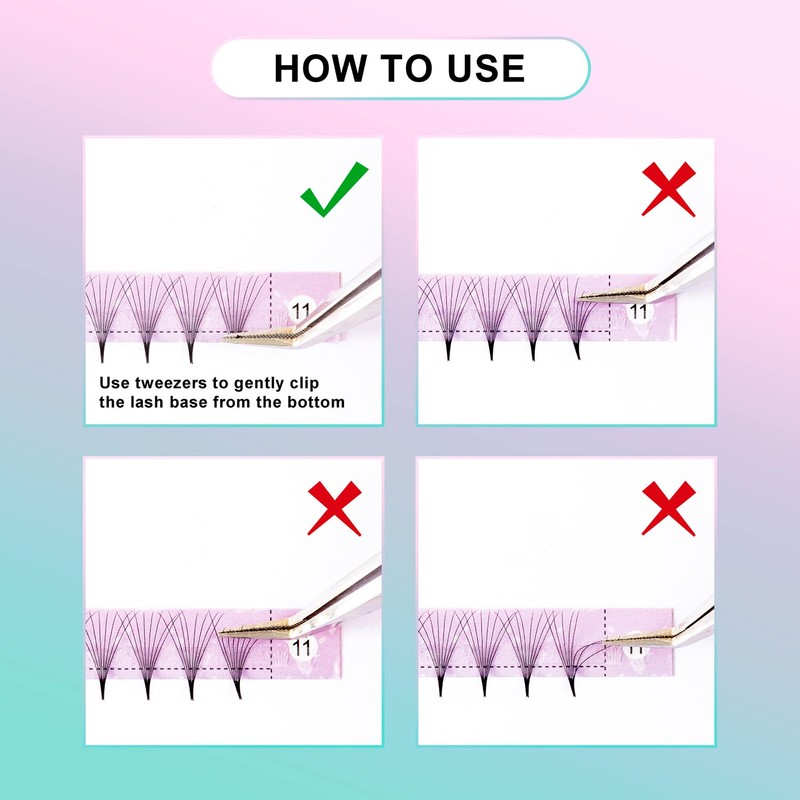 HOW TO USE

11

Use tweezers to gently clip the lash base from the bottom

11

11

11