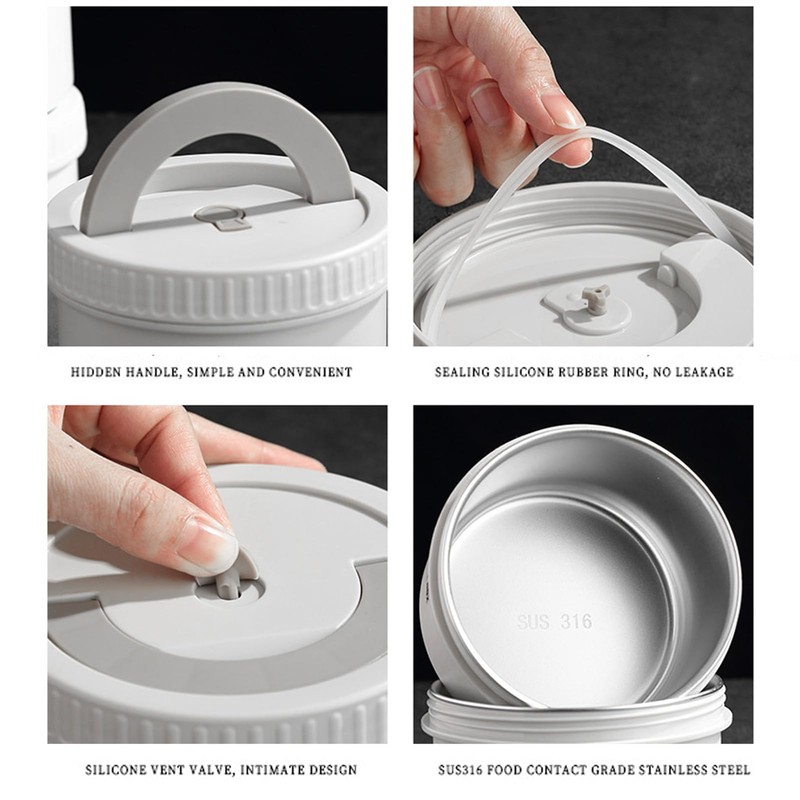 HIDDEN HANDLE, SIMPLE AND CONVENIENT

SEALING SILICONE RUBBER RING, NO LEAKAGE

SUS 316

SILICONE VENT VALVE, INTIMATE DESIGN

SUS316 FOOD CONTACT GRADE STAINLESS STEEL