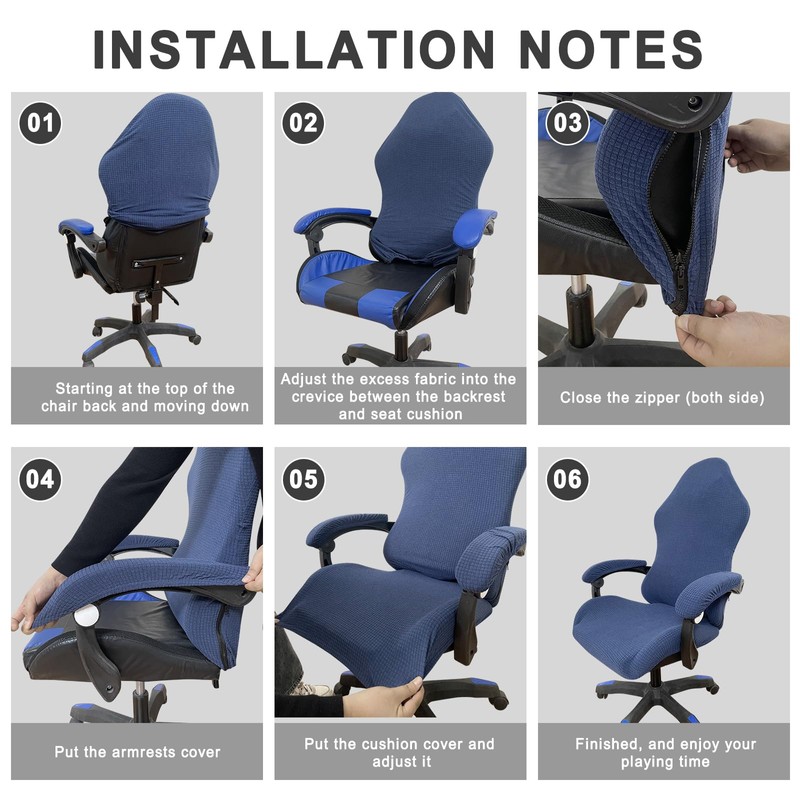 INSTALLATION NOTES

01

Starting at the top of the chair back and moving down

02

Adjust the excess fabric into the crevice between the backrest and seat cushion

03

Close the zipper (both side)

04

Put the armrests cover

05

Put the cushion cover and adjust it

06

Finished, and enjoy your playing time