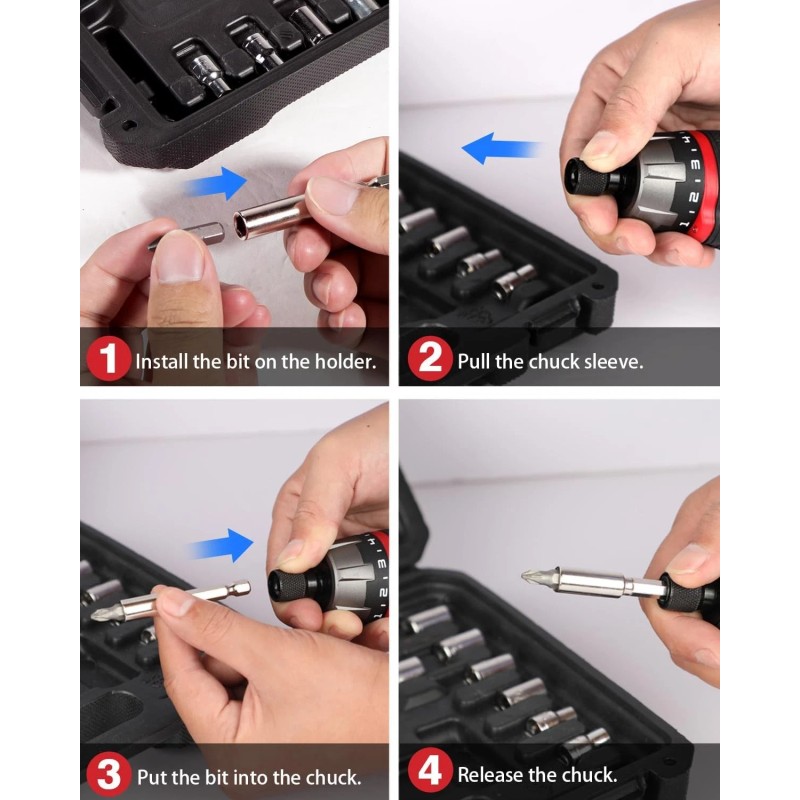 1 Install the bit on the holder.

2 Pull the chuck sleeve.

3 Put the bit into the chuck.

4 Release the chuck.