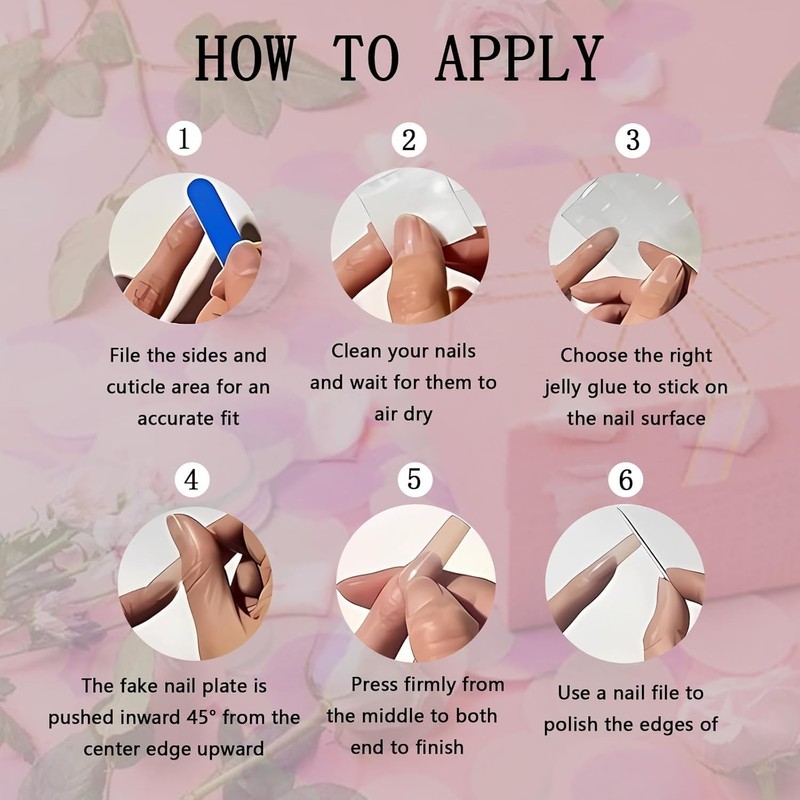 HOW TO APPLY

1

File the sides and cuticle area for an accurate fit

2

Clean your nails and wait for them to air dry

3

Choose the right jelly glue to stick on the nail surface

4

The fake nail plate is pushed inward 45° from the center edge upward

5

Press firmly from the middle to both end to finish

6

Use a nail file to polish the edges of