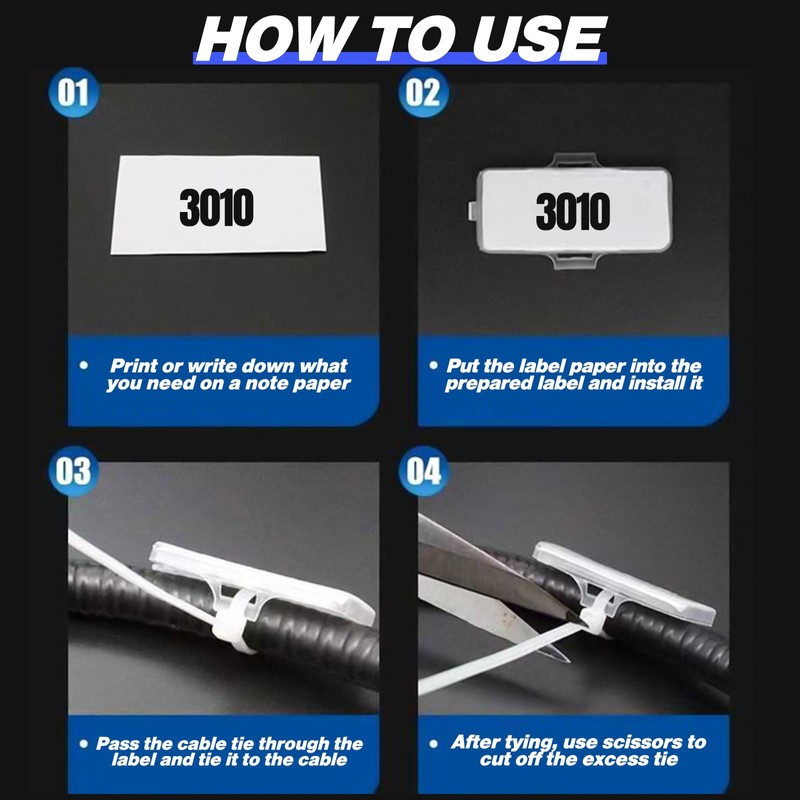 HOW TO USE

01

3010

• Print or write down what you need on a note paper

02

3010

• Put the label paper into the prepared label and install it

03

• Pass the cable tie through the label and tie it to the cable

04

• After tying, use scissors to cut off the excess tie