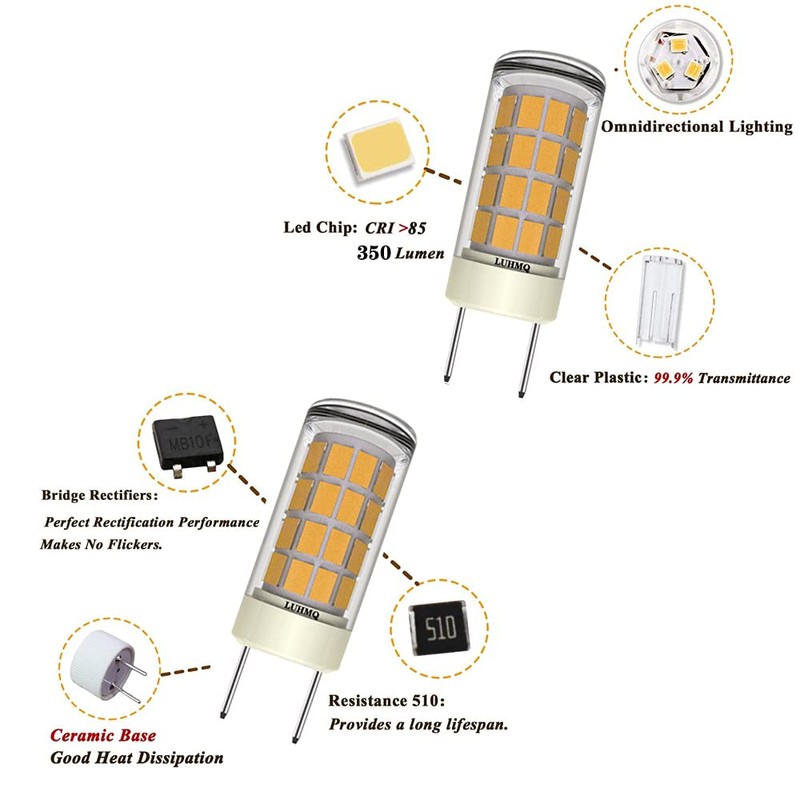 Omnidirectional Lighting

Led Chip: CRI >85
350 Lumen

LUHMQ

Clear Plastic: 99.9% Transmittance

MB10F

Bridge Rectifiers:
Perfect Rectification Performance Makes No Flickers.

LUHMQ

510

Resistance 510:
Provides a long lifespan.

Ceramic Base
Good Heat Dissipation