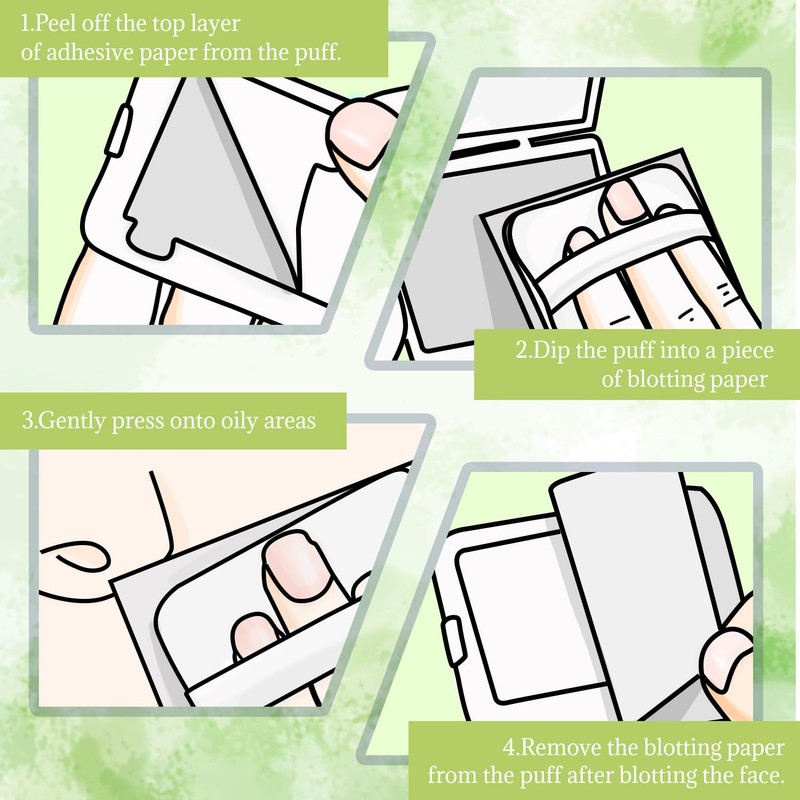 1.Peel off the top layer of adhesive paper from the puff.

2.Dip the puff into a piece of blotting paper

3.Gently press onto oily areas

4.Remove the blotting paper from the puff after blotting the face.