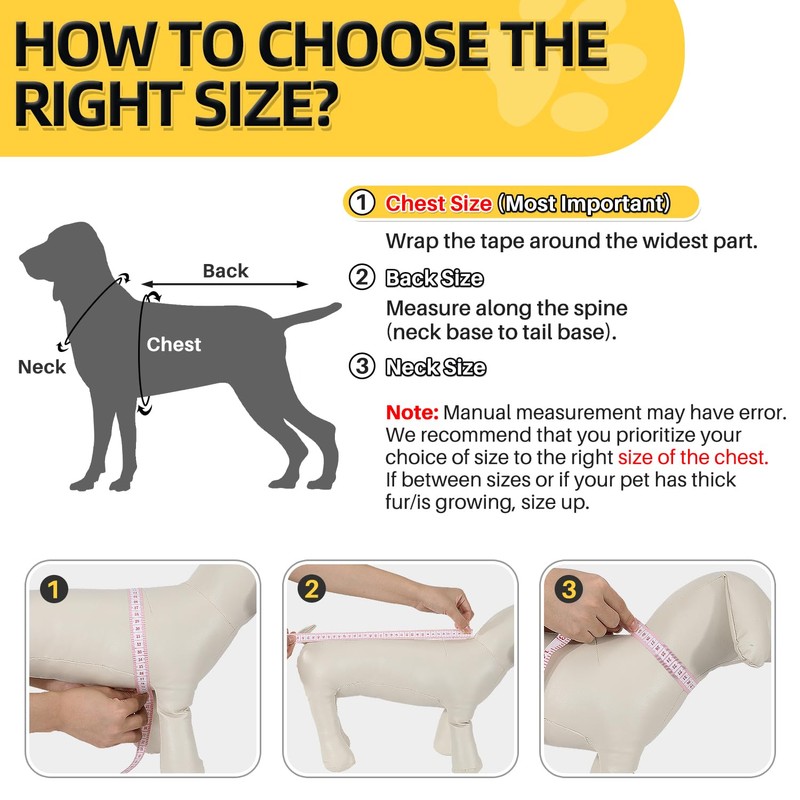 HOW TO CHOOSE THE RIGHT SIZE?

Back

Chest

Neck

① Chest Size (Most Important)
Wrap the tape around the widest part.

② Back Size
Measure along the spine (neck base to tail base).

③ Neck Size

Note: Manual measurement may have error. We recommend that you prioritize your choice of size to the right size of the chest. If between sizes or if your pet has thick fur/is growing, size up.

1

2

3