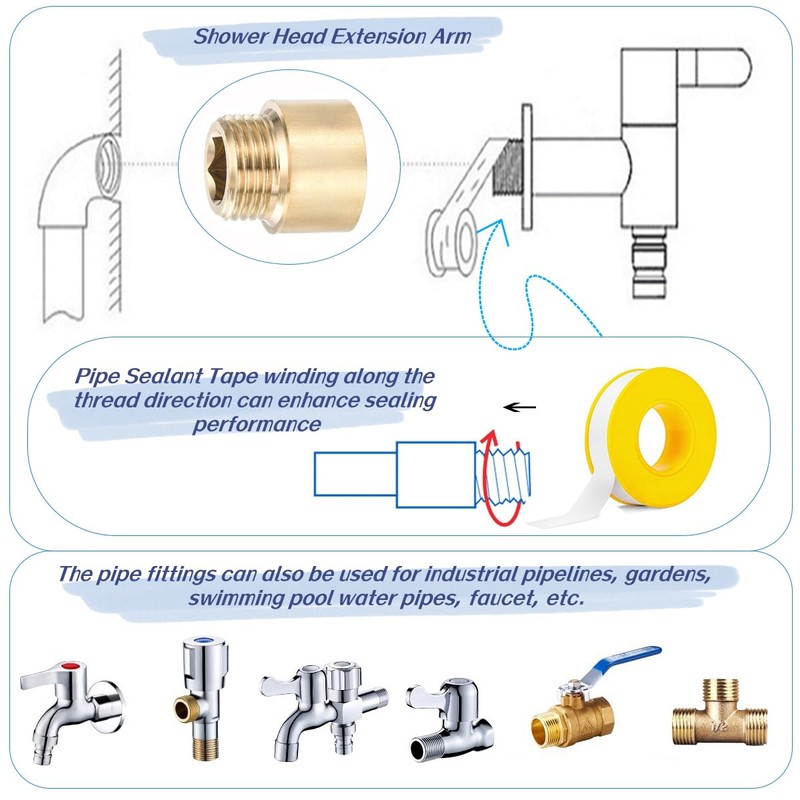 Shower Head Extension Arm

Pipe Sealant Tape winding along the thread direction can enhance sealing performance

The pipe fittings can also be used for industrial pipelines, gardens, swimming pool water pipes, faucet, etc.

1/2