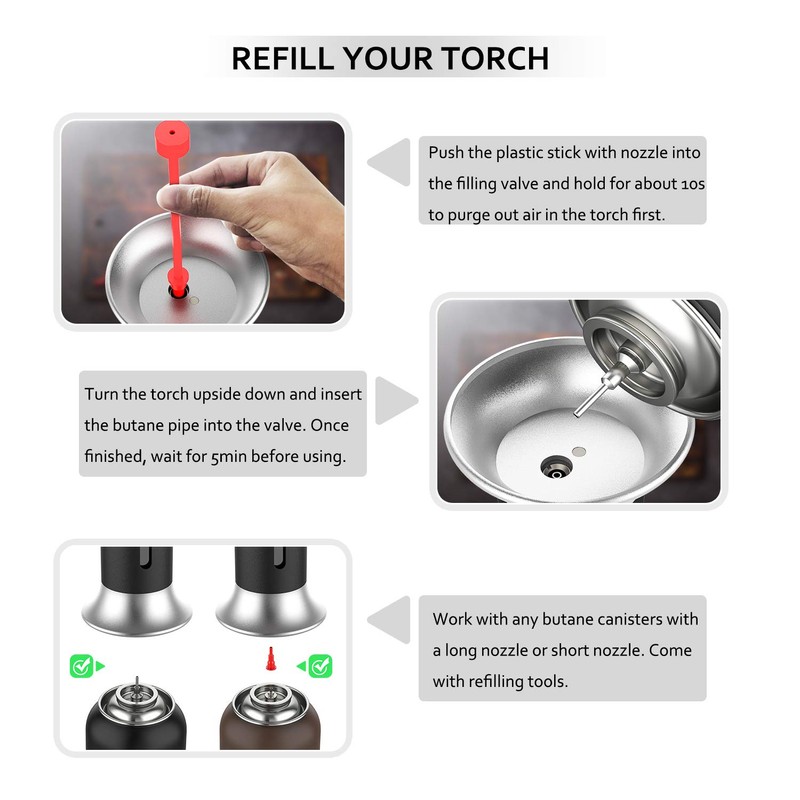 REFILL YOUR TORCH

Push the plastic stick with nozzle into the filling valve and hold for about 10s to purge out air in the torch first.

Turn the torch upside down and insert the butane pipe into the valve. Once finished, wait for 5min before using.

Work with any butane canisters with a long nozzle or short nozzle. Come with refilling tools.