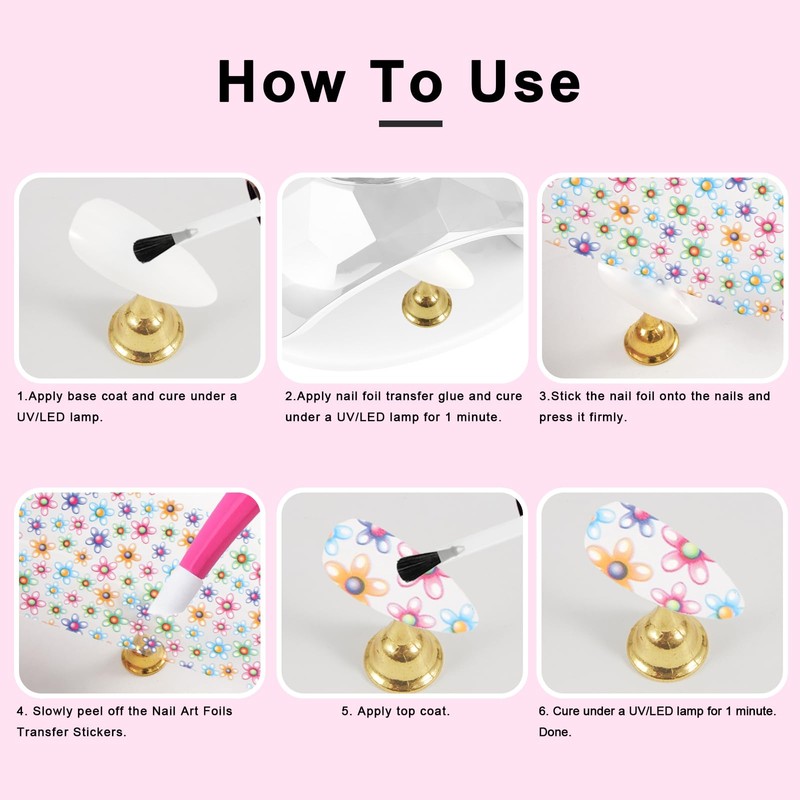 How To Use

1.Apply base coat and cure under a UV/LED lamp.

2.Apply nail foil transfer glue and cure under a UV/LED lamp for 1 minute.

3.Stick the nail foil onto the nails and press it firmly.

4. Slowly peel off the Nail Art Foils Transfer Stickers.

5. Apply top coat.

6. Cure under a UV/LED lamp for 1 minute. Done.