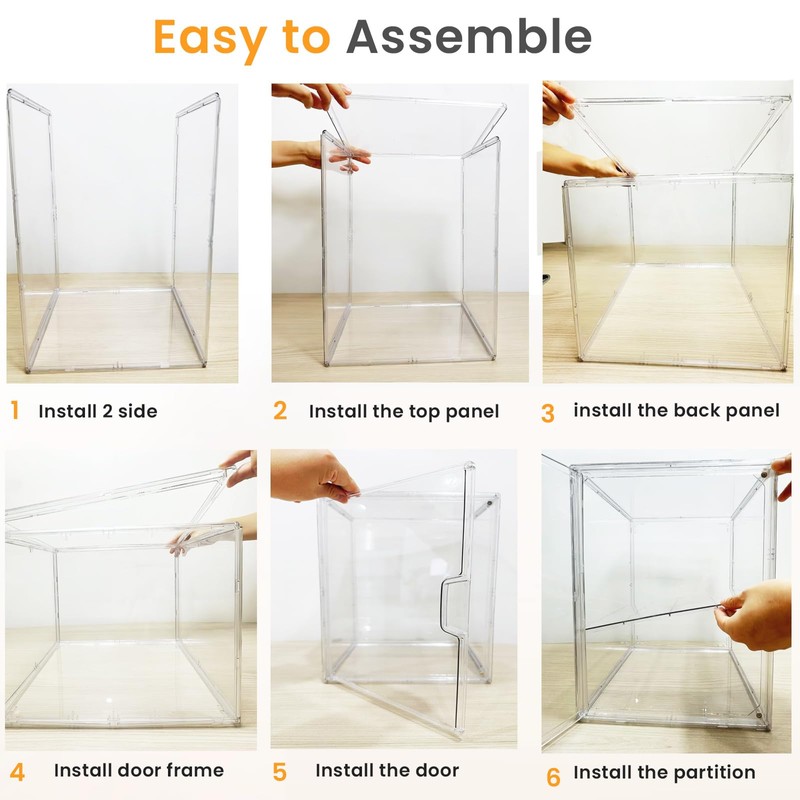 Easy to Assemble

1 Install 2 side

2 Install the top panel

3 install the back panel

4 Install door frame

5 Install the door

6 Install the partition