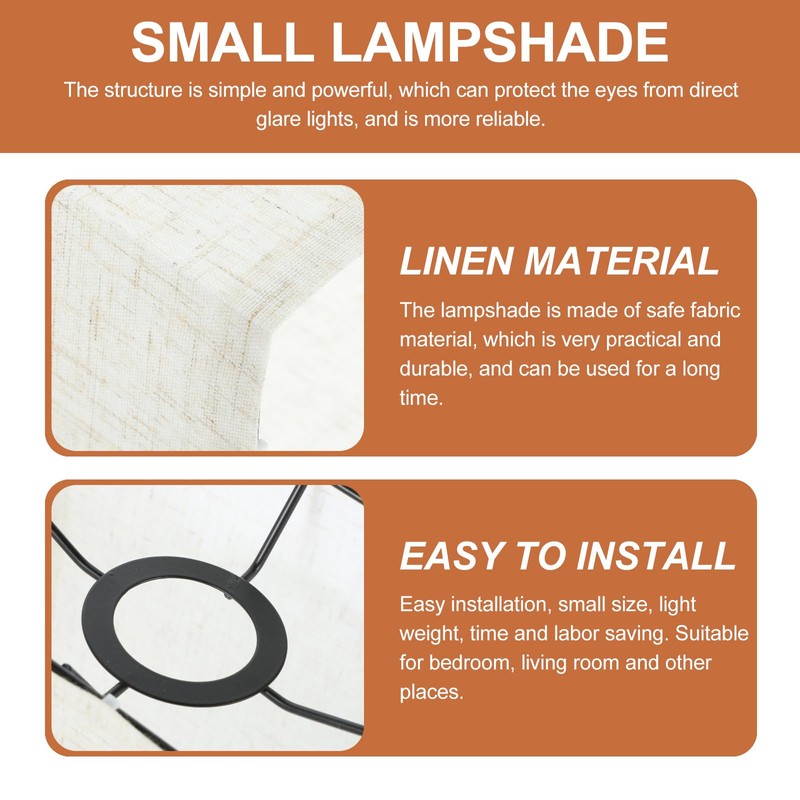 SMALL LAMPSHADE

The structure is simple and powerful, which can protect the eyes from direct glare lights, and is more reliable.

LINEN MATERIAL

The lampshade is made of safe fabric material, which is very practical and durable, and can be used for a long time.

EASY TO INSTALL

Easy installation, small size, light weight, time and labor saving. Suitable for bedroom, living room and other places.