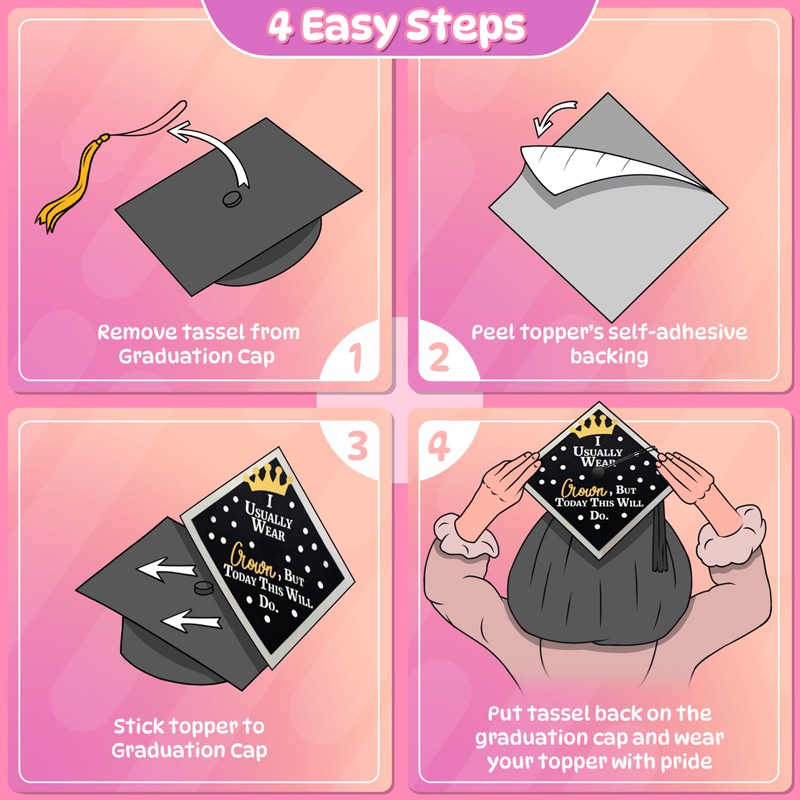 4 Easy Steps

Remove tassel from Graduation Cap

1

Peel topper's self-adhesive backing

2

3

I Usually Wear Crown, But Today This Will Do.

Stick topper to Graduation Cap

4

I Usually Wear Crown, But Today This Will Do.

Put tassel back on the graduation cap and wear your topper with pride