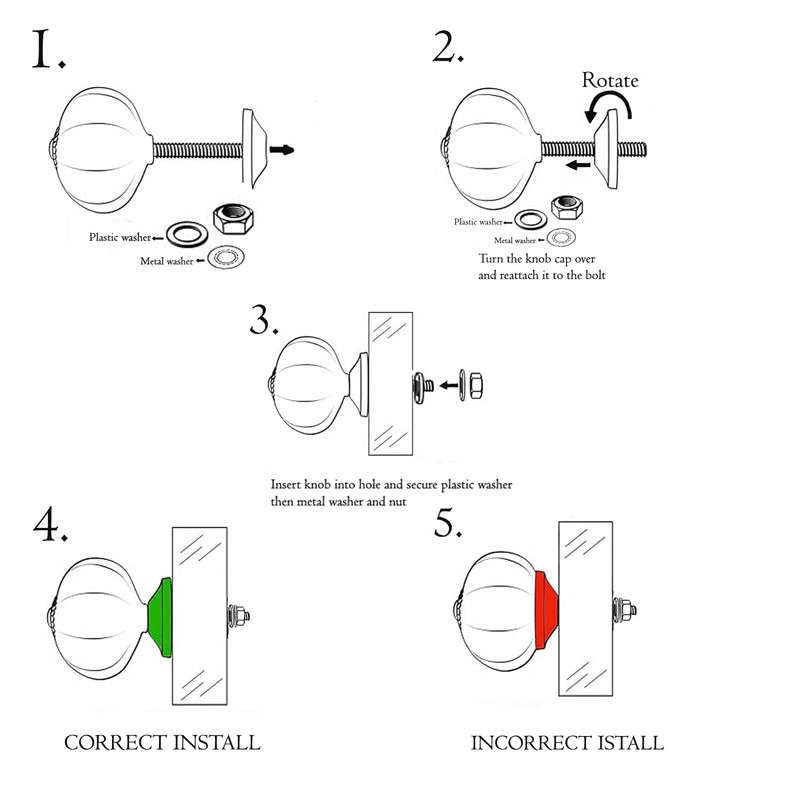 1.

Plastic washer
Metal washer

2.

Rotate

Plastic washer
Metal washer

Turn the knob cap over and reattach it to the bolt

3.

Insert knob into hole and secure plastic washer then metal washer and nut

4.

CORRECT INSTALL

5.

INCORRECT ISTALL