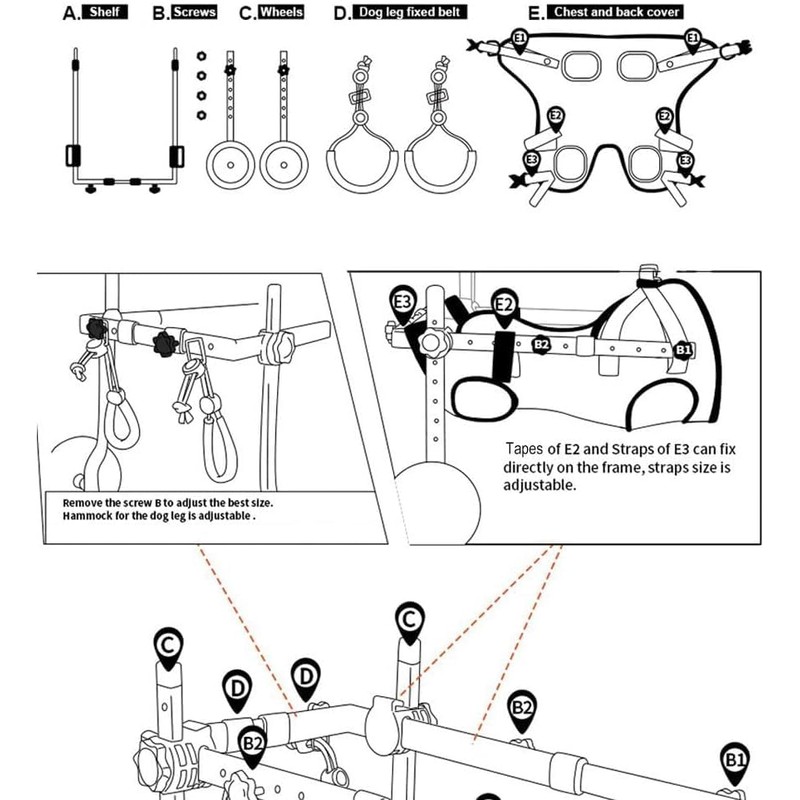 A. Shelf
B. Screws
C. Wheels
D. Dog leg fixed belt
E. Chest and back cover

E1 E1 E2 E2 E3 E3

Remove the screw B to adjust the best size.
Hammock for the dog leg is adjustable .

E3 E2 B2 B1

Tapes of E2 and Straps of E3 can fix directly on the frame, straps size is adjustable.

C C D D B2 B2 B1