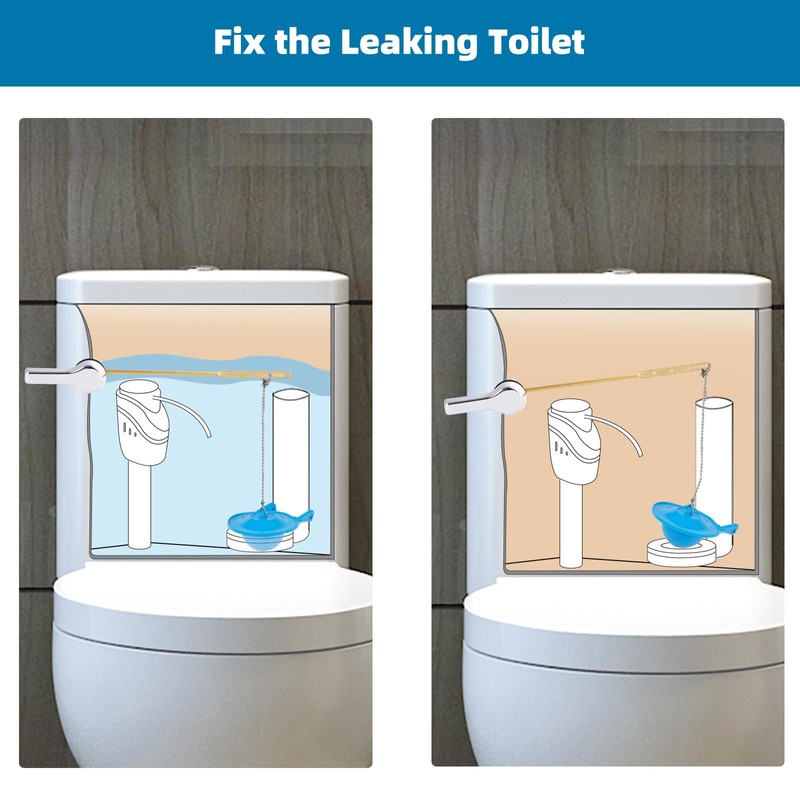 Fix the Leaking Toilet