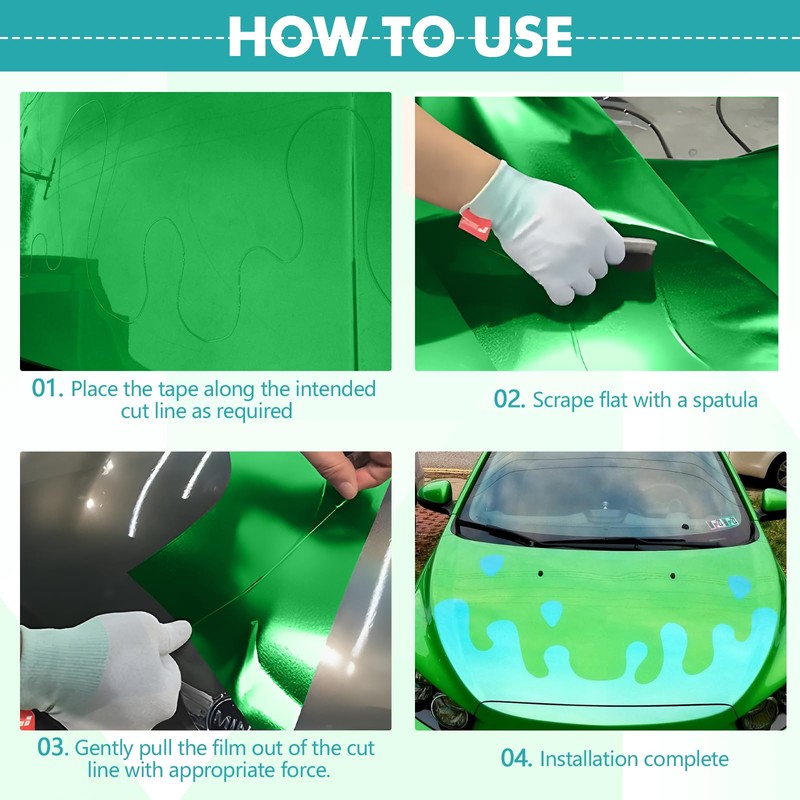 HOW TO USE

01. Place the tape along the intended cut line as required

02. Scrape flat with a spatula

03. Gently pull the film out of the cut line with appropriate force.

04. Installation complete