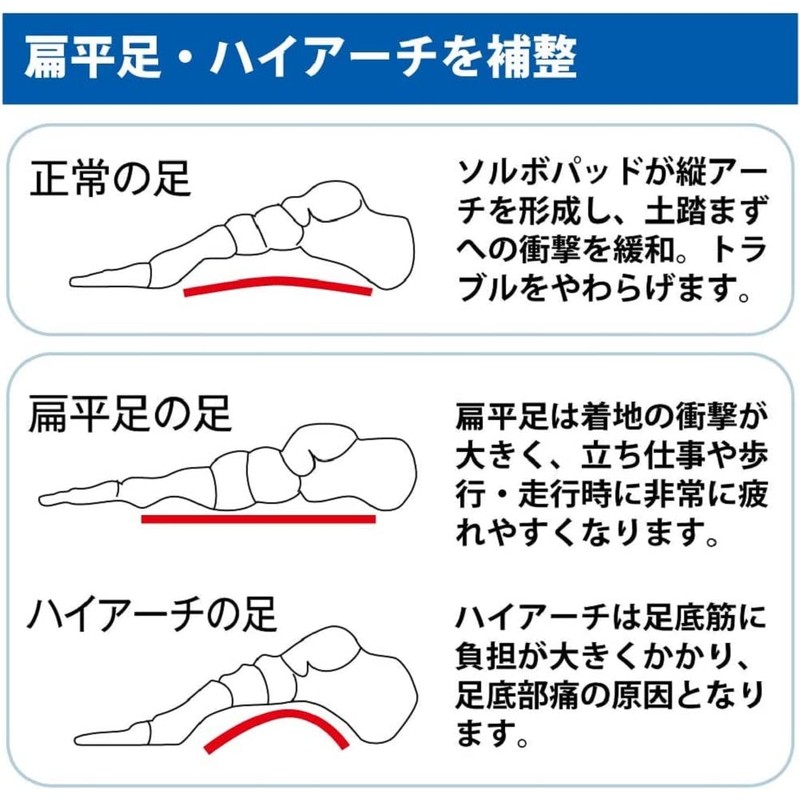 扁平足・ハイアーチを補整

正常の足

ソルボパッドが縦アーチを形成し、土踏まずへの衝撃を緩和。トラブルをやわらげます。

扁平足の足

扁平足は着地の衝撃が大きく、立ち仕事や歩行・走行時に非常に疲れやすくなります。

ハイアーチの足

ハイアーチは足底筋に負担が大きくかかり、足底部痛の原因となります。