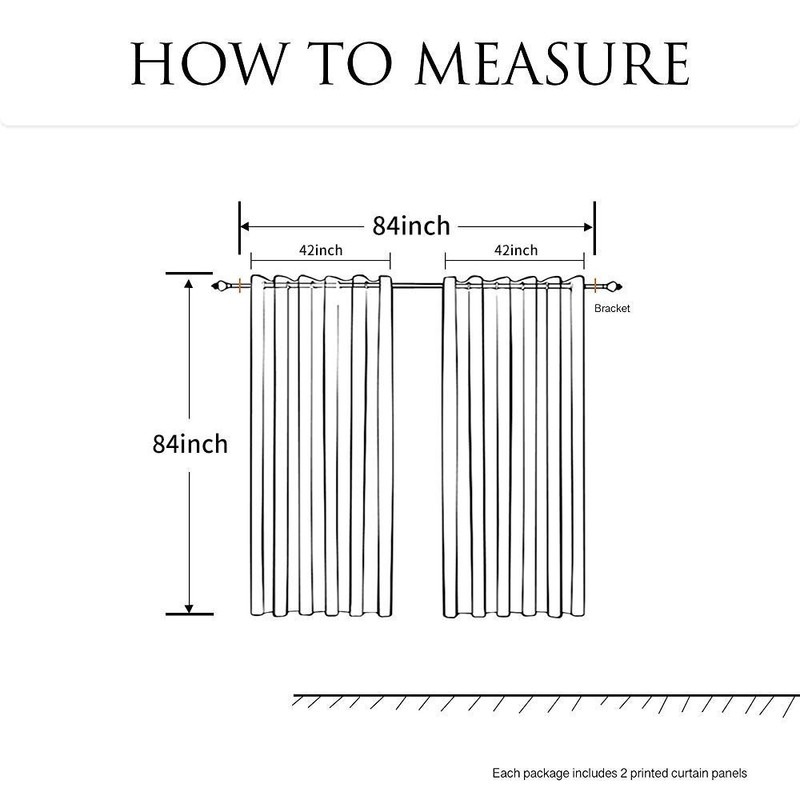 HOW TO MEASURE

84inch

42inch

42inch

Bracket

84inch

Each package includes 2 printed curtain panels