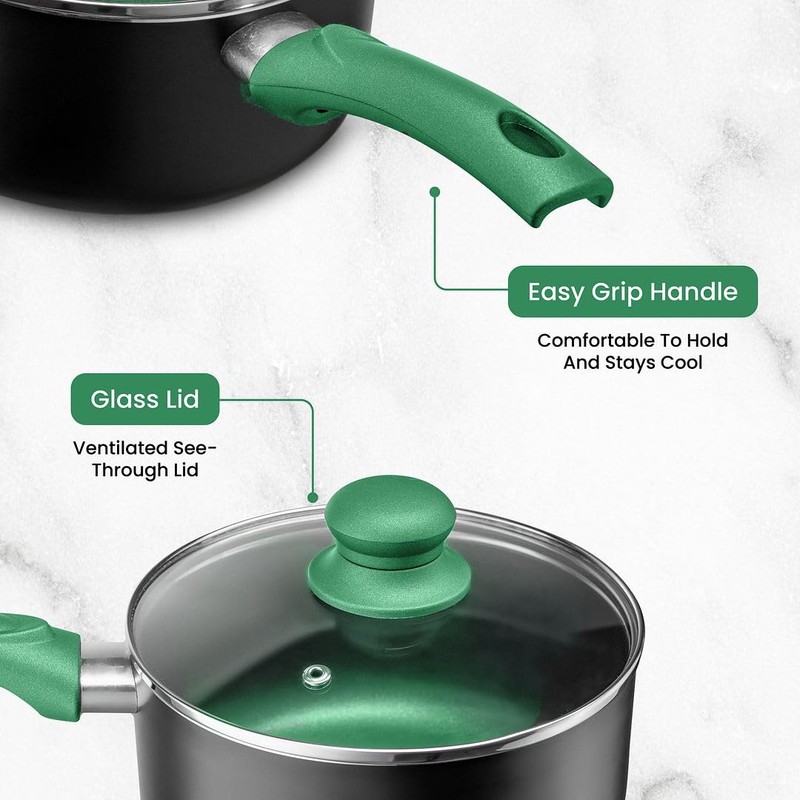 Easy Grip Handle

Comfortable To Hold And Stays Cool

Glass Lid

Ventilated See-Through Lid