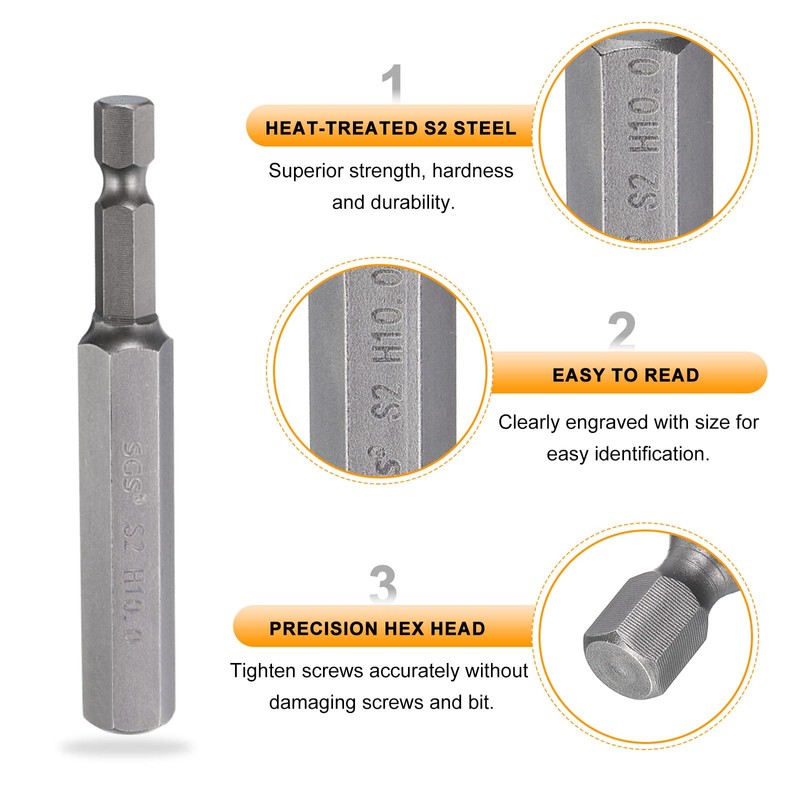 SGS® S2 H10.0

1
HEAT-TREATED S2 STEEL
Superior strength, hardness and durability.

S2 H10.0

S® S2 H10.0

2
EASY TO READ
Clearly engraved with size for easy identification.

3
PRECISION HEX HEAD
Tighten screws accurately without damaging screws and bit.