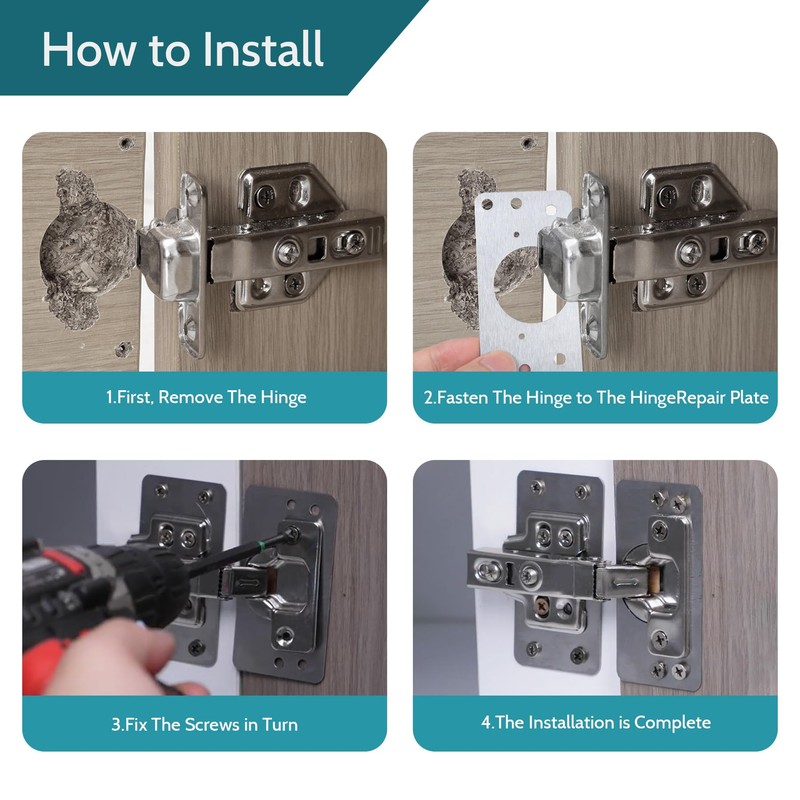 How to Install

1.First, Remove The Hinge

2.Fasten The Hinge to The HingeRepair Plate

3.Fix The Screws in Turn

4.The Installation is Complete