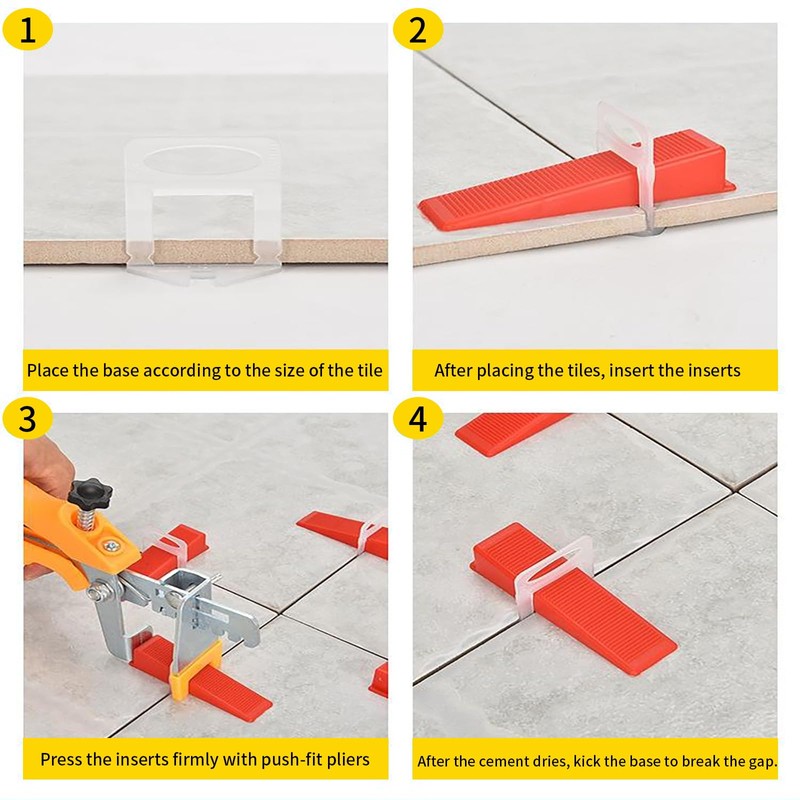 1

Place the base according to the size of the tile

2

After placing the tiles, insert the inserts

3

Press the inserts firmly with push-fit pliers

4

After the cement dries, kick the base to break the gap.